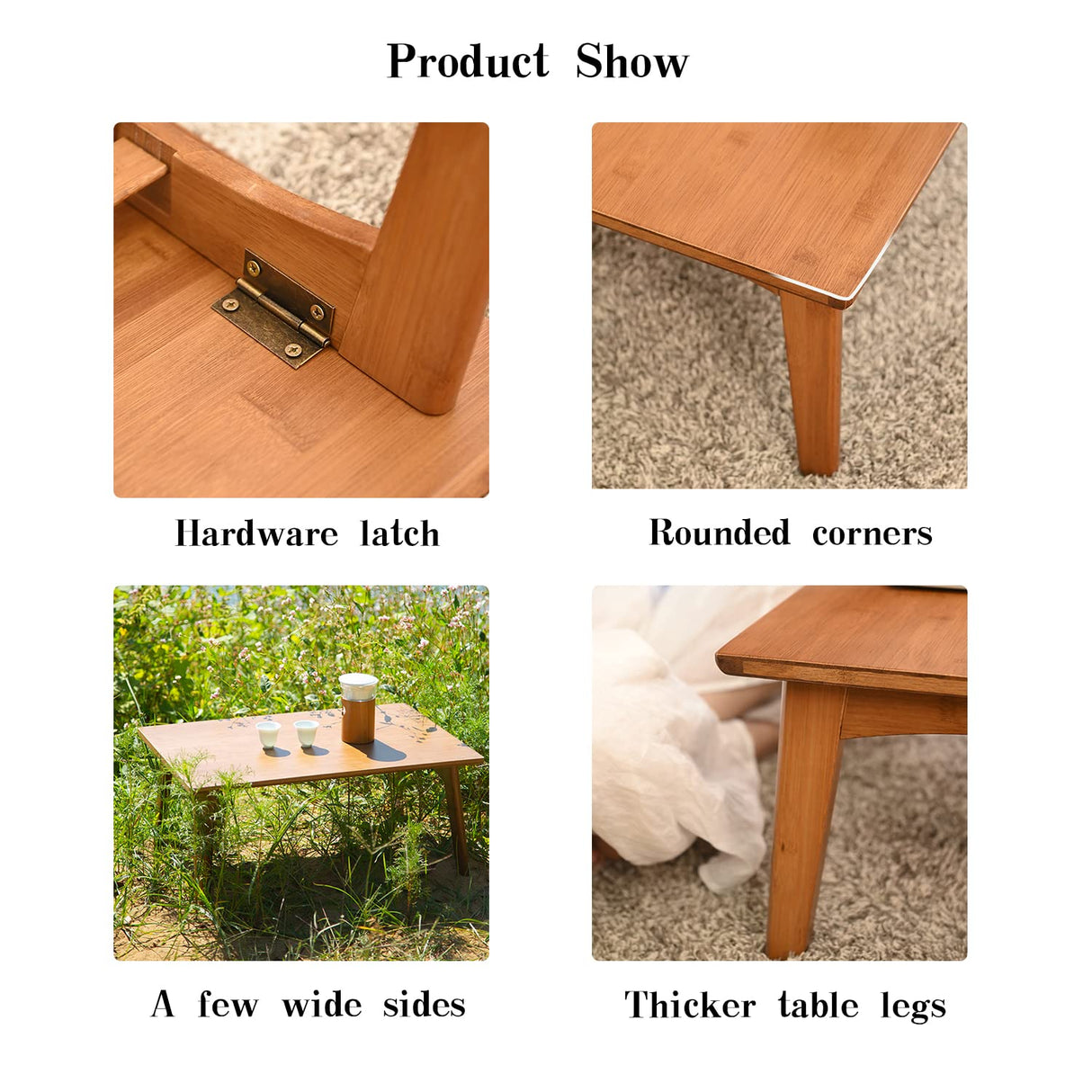 Product Show

Hardware latch

Rounded corners

A few wide sides

Thicker table legs