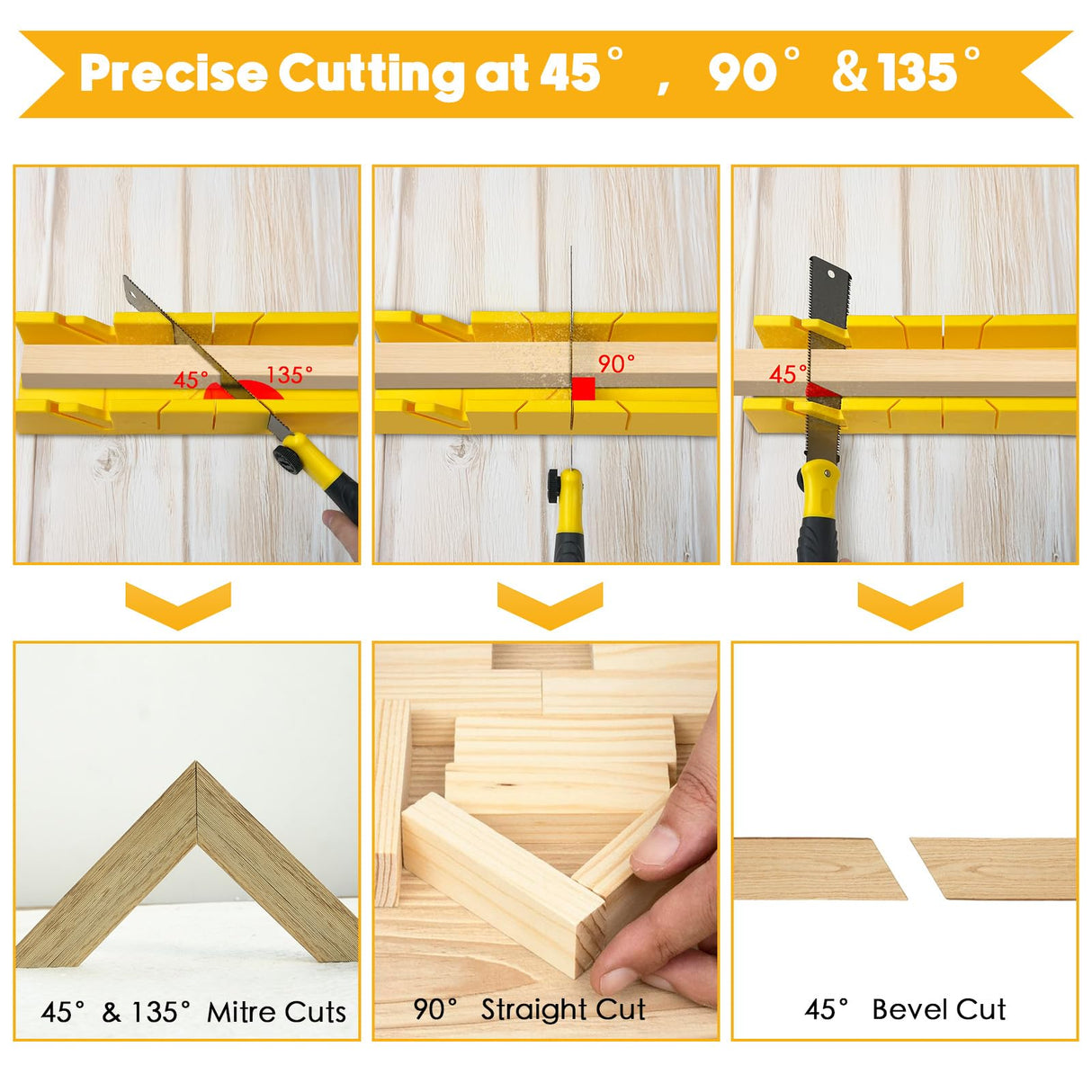 Precise Cutting at 45° , 90° & 135°

45°

135°

90°

45°

45° & 135° Mitre Cuts

90° Straight Cut

45° Bevel Cut