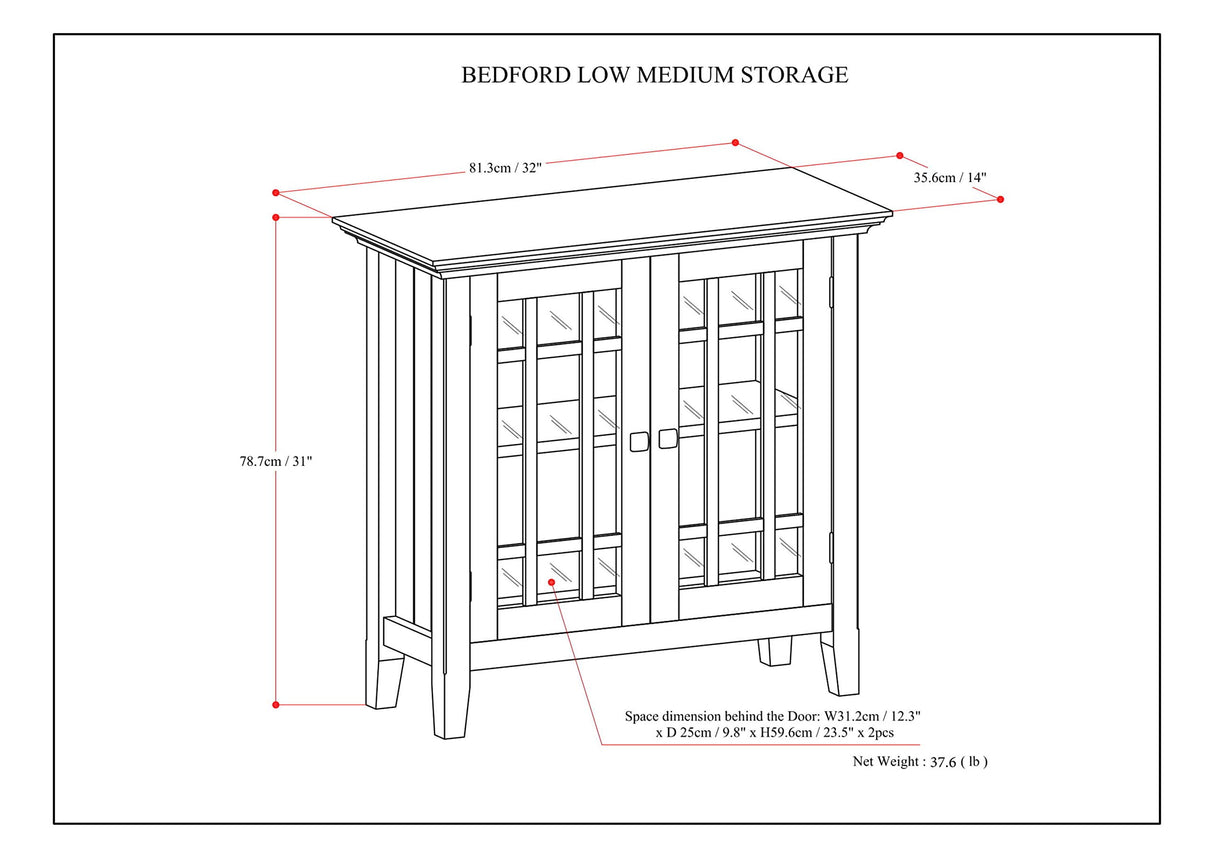 BEDFORD LOW MEDIUM STORAGE

81.3cm / 32"

35.6cm / 14"

78.7cm / 31"

Space dimension behind the Door: W31.2cm / 12.3" x D 25cm / 9.8" x H59.6cm / 23.5" x 2pcs

Net Weight : 37.6 ( lb )