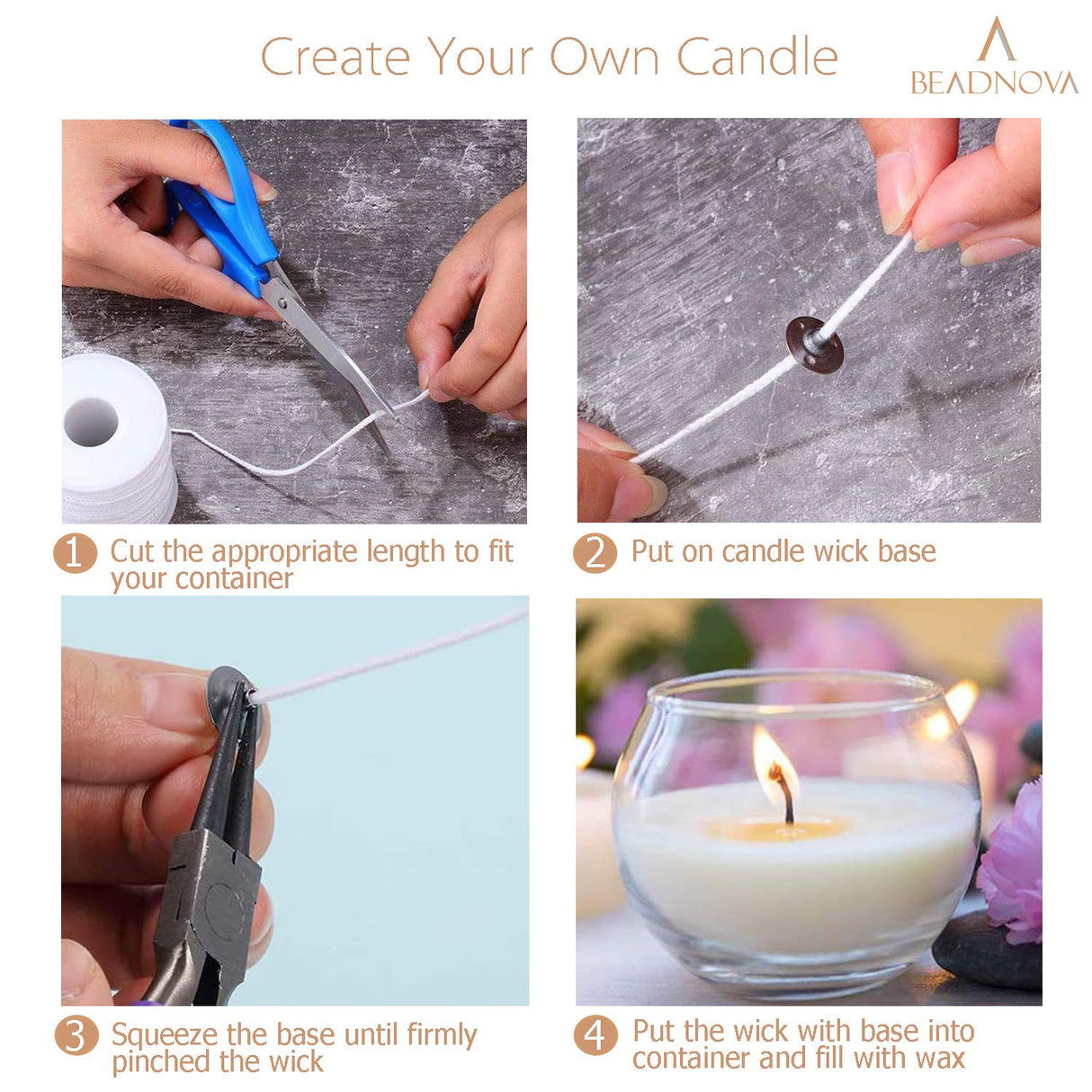 Create Your Own Candle

BEADNOVA

1 Cut the appropriate length to fit your container

2 Put on candle wick base

3 Squeeze the base until firmly pinched the wick

4 Put the wick with base into container and fill with wax