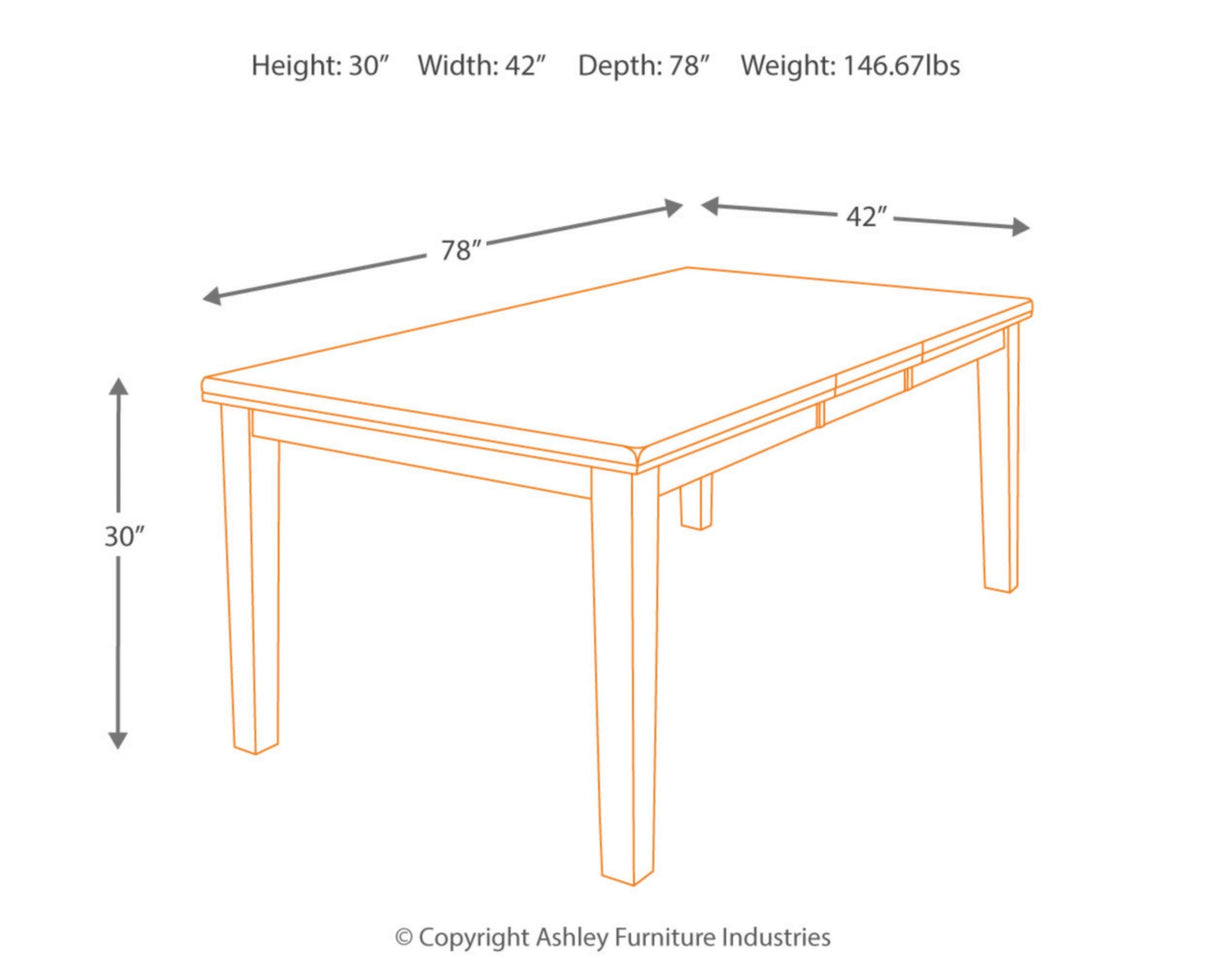 Height: 30″ Width: 42″ Depth: 78″ Weight: 146.67lbs

78″

42″

30″

© Copyright Ashley Furniture Industries