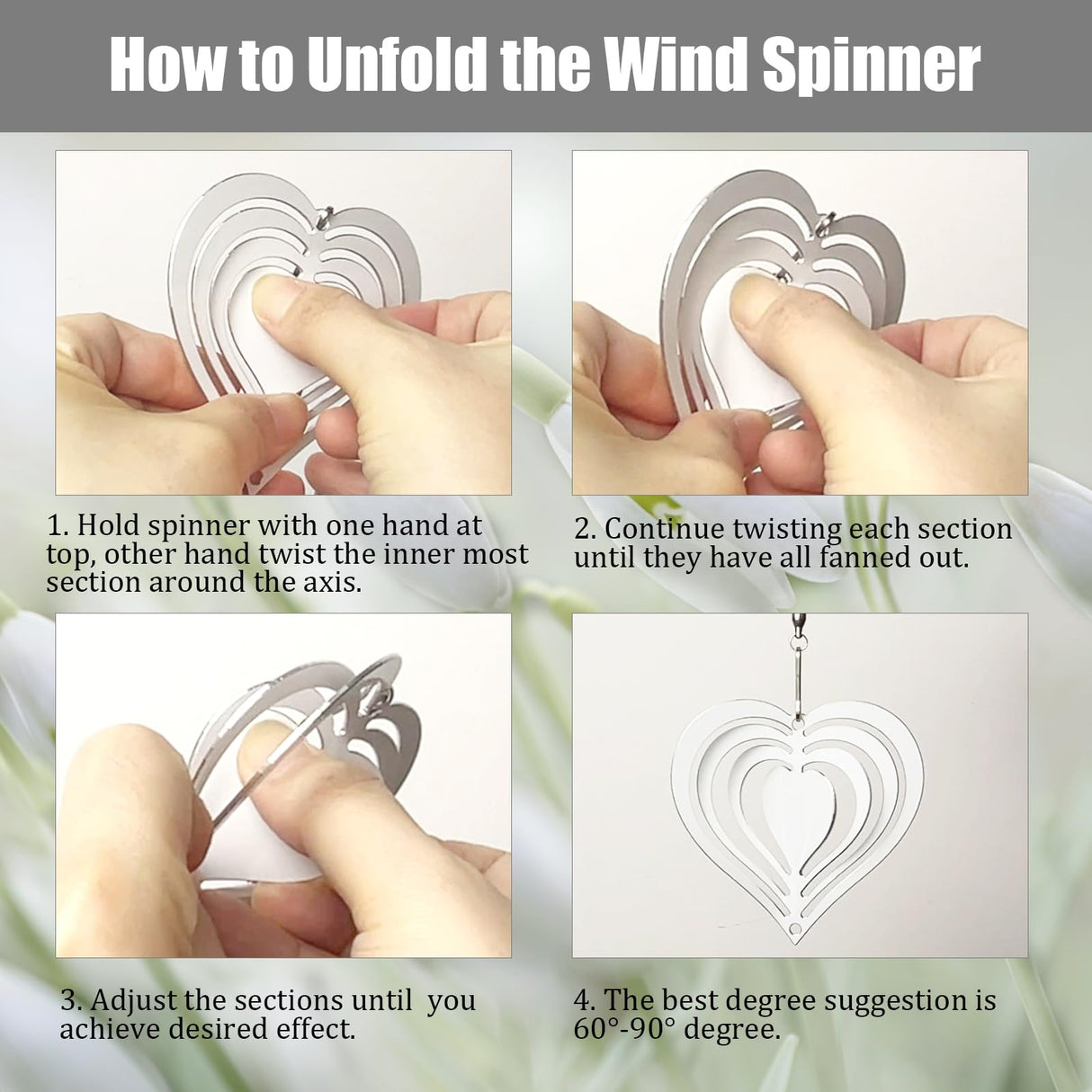 How to Unfold the Wind Spinner

1. Hold spinner with one hand at top, other hand twist the inner most section around the axis.

2. Continue twisting each section until they have all fanned out.

3. Adjust the sections until you achieve desired effect.

4. The best degree suggestion is 60°-90° degree.