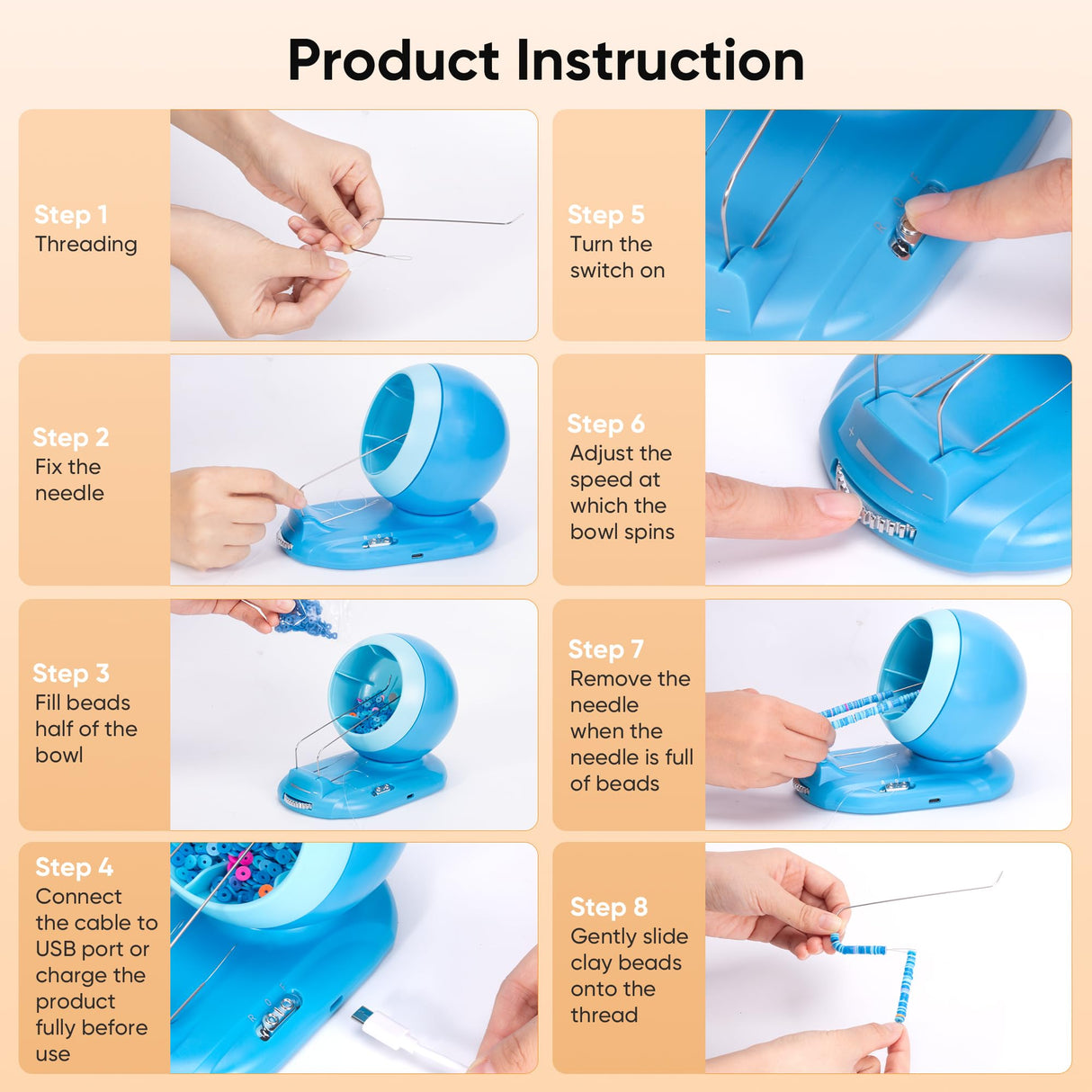 Product Instruction

Step 1
Threading

Step 2
Fix the needle

Step 3
Fill beads half of the bowl

Step 4
Connect the cable to USB port or charge the product fully before use

Step 5
Turn the switch on

Step 6
Adjust the speed at which the bowl spins

Step 7
Remove the needle when the needle is full of beads

Step 8
Gently slide clay beads onto the thread