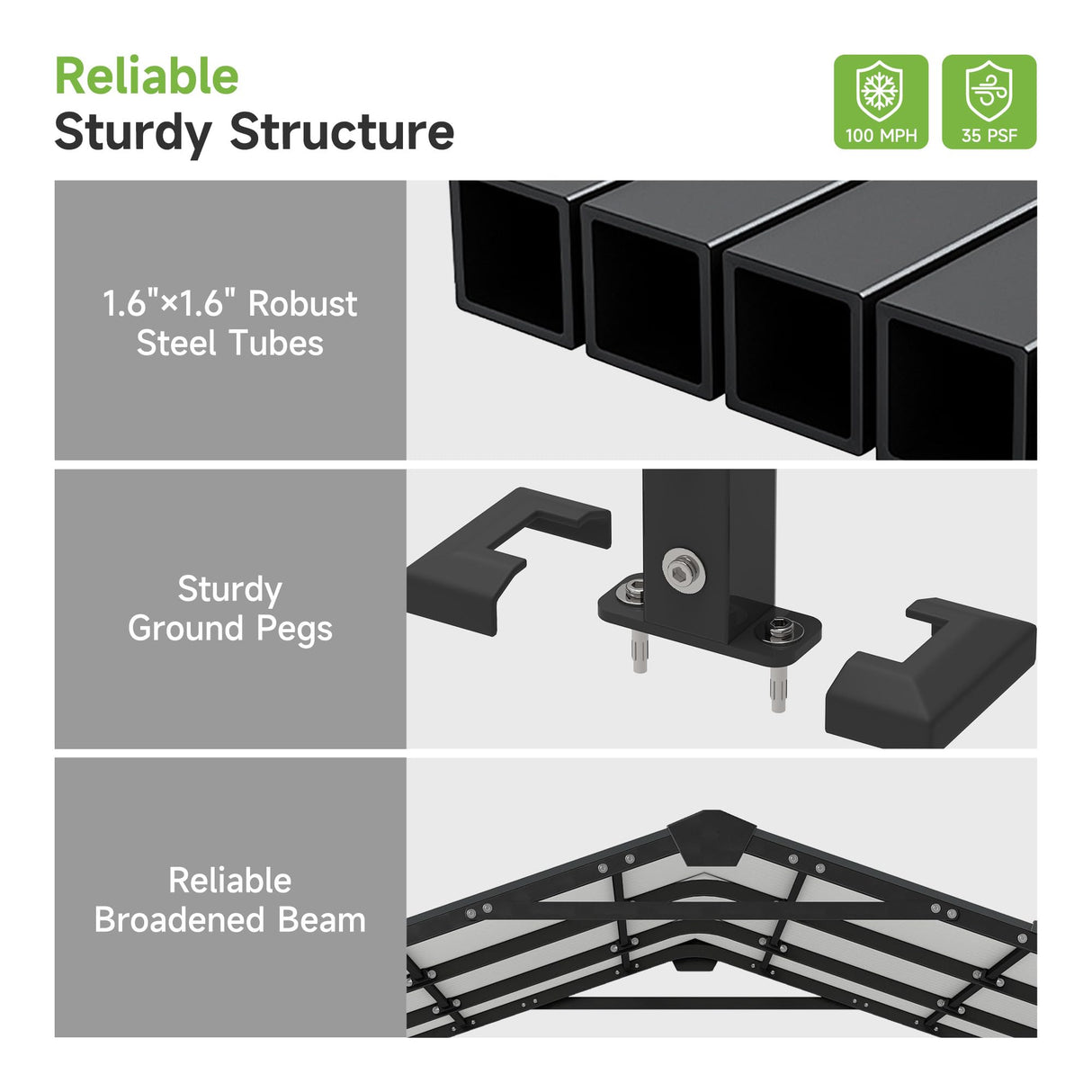 Reliable
Sturdy Structure

100 MPH

35 PSF

1.6"×1.6" Robust Steel Tubes

Sturdy Ground Pegs

Reliable Broadened Beam