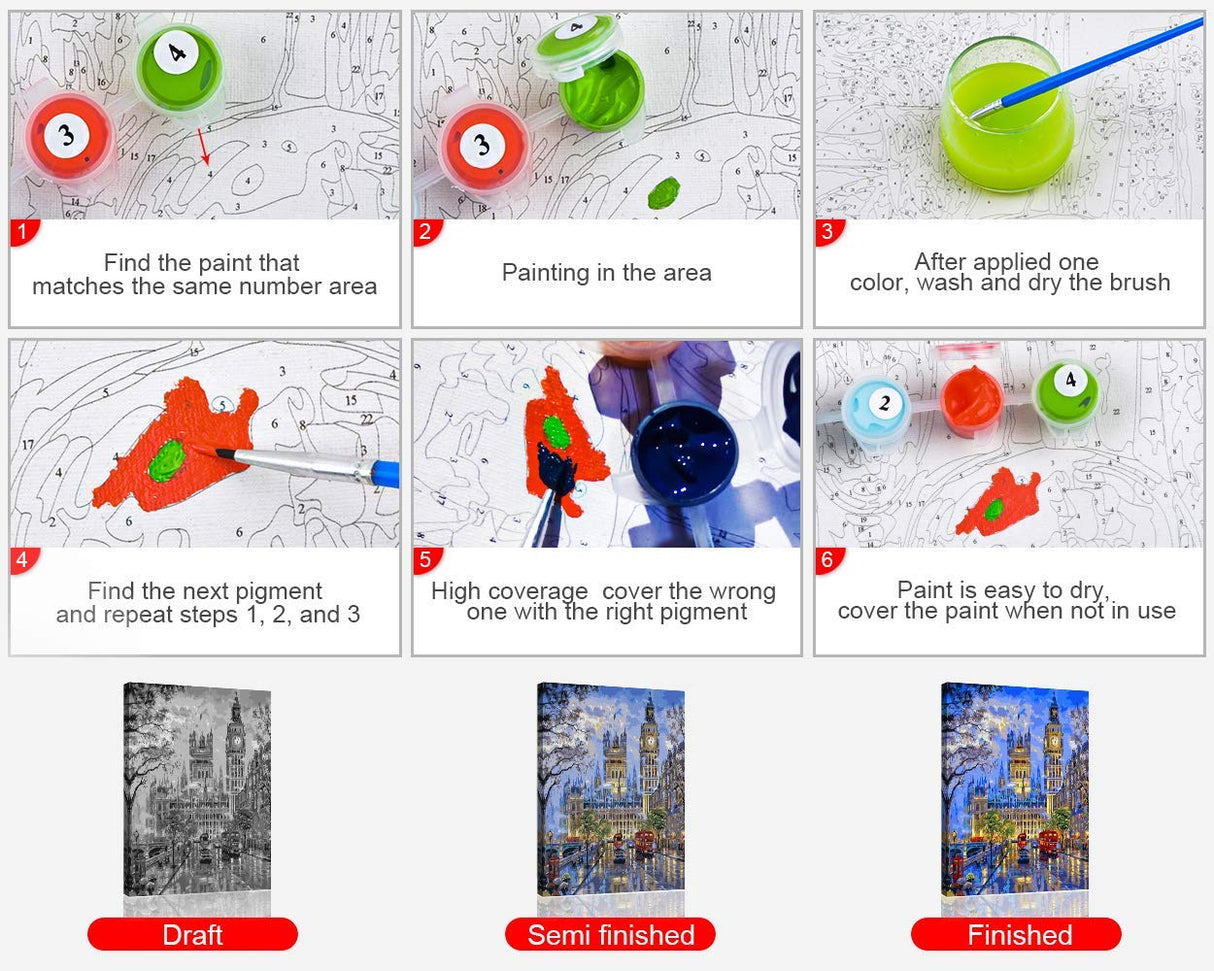 1
Find the paint that matches the same number area

2
Painting in the area

3
After applied one color, wash and dry the brush

4
Find the next pigment and repeat steps 1, 2, and 3

5
High coverage cover the wrong one with the right pigment

6
Paint is easy to dry, cover the paint when not in use

Draft

Semi finished

Finished