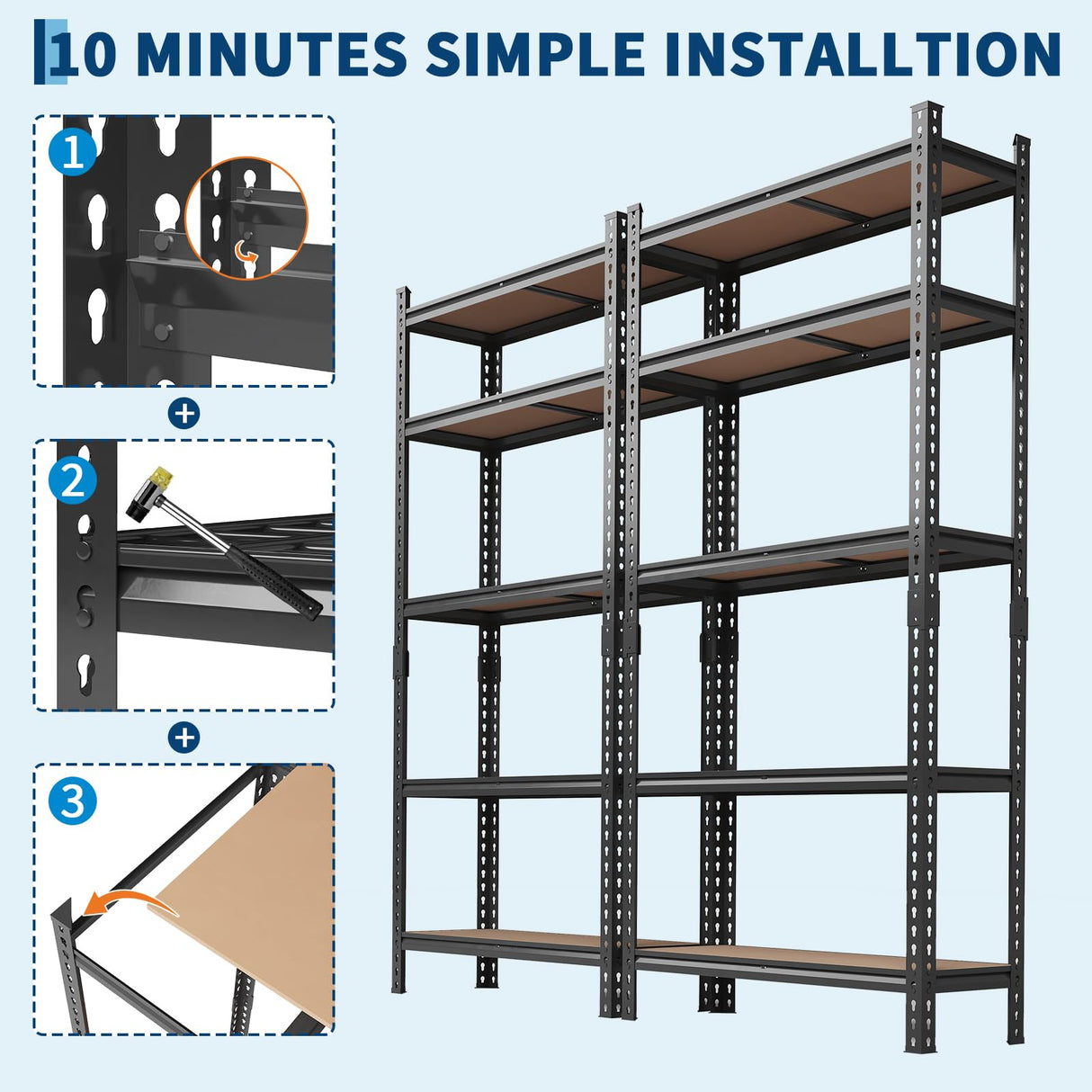 10 MINUTES SIMPLE INSTALLTION

1

+

2

+

3