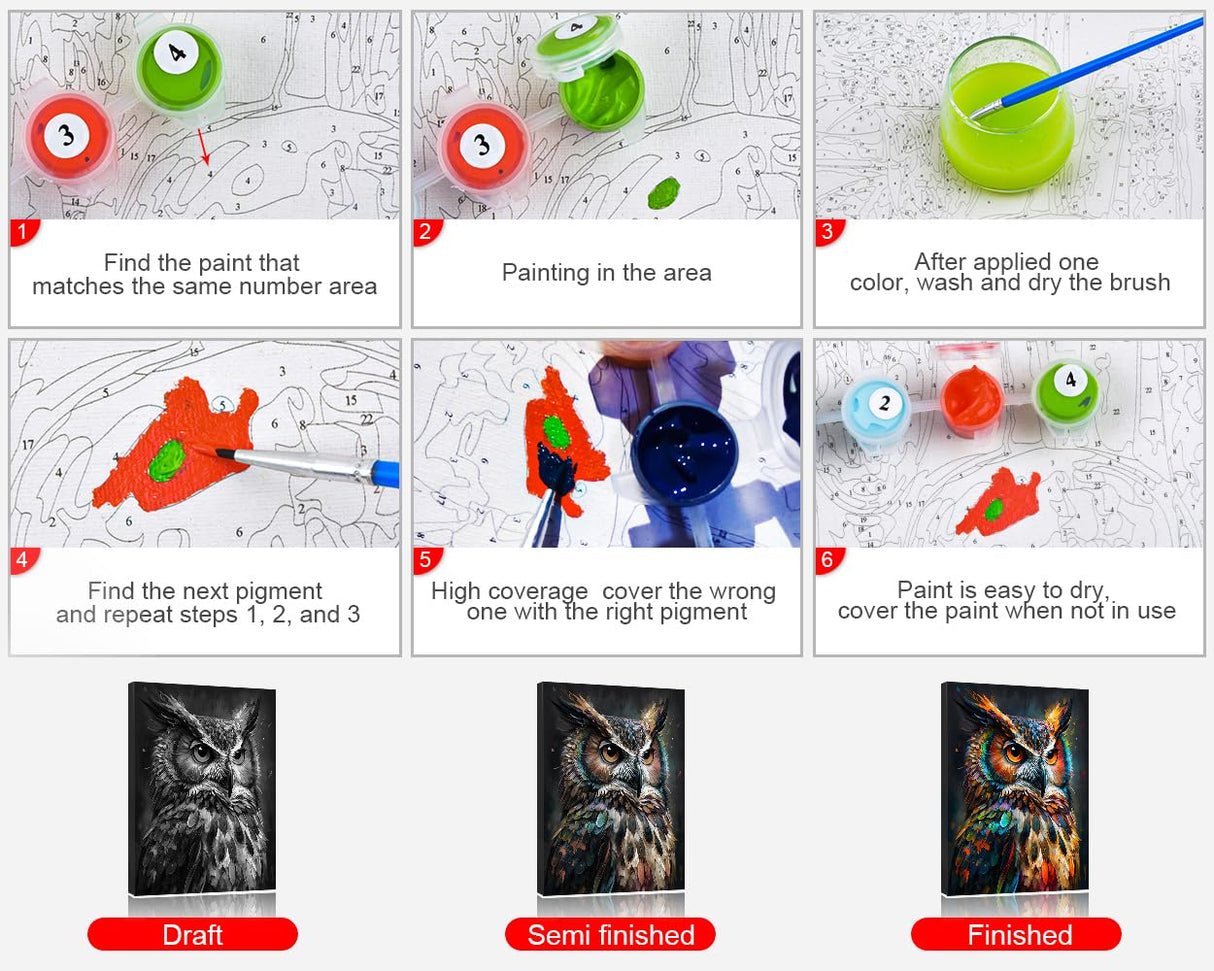 1
Find the paint that matches the same number area

2
Painting in the area

3
After applied one color, wash and dry the brush

4
Find the next pigment and repeat steps 1, 2, and 3

5
High coverage cover the wrong one with the right pigment

6
Paint is easy to dry, cover the paint when not in use

Draft

Semi finished

Finished