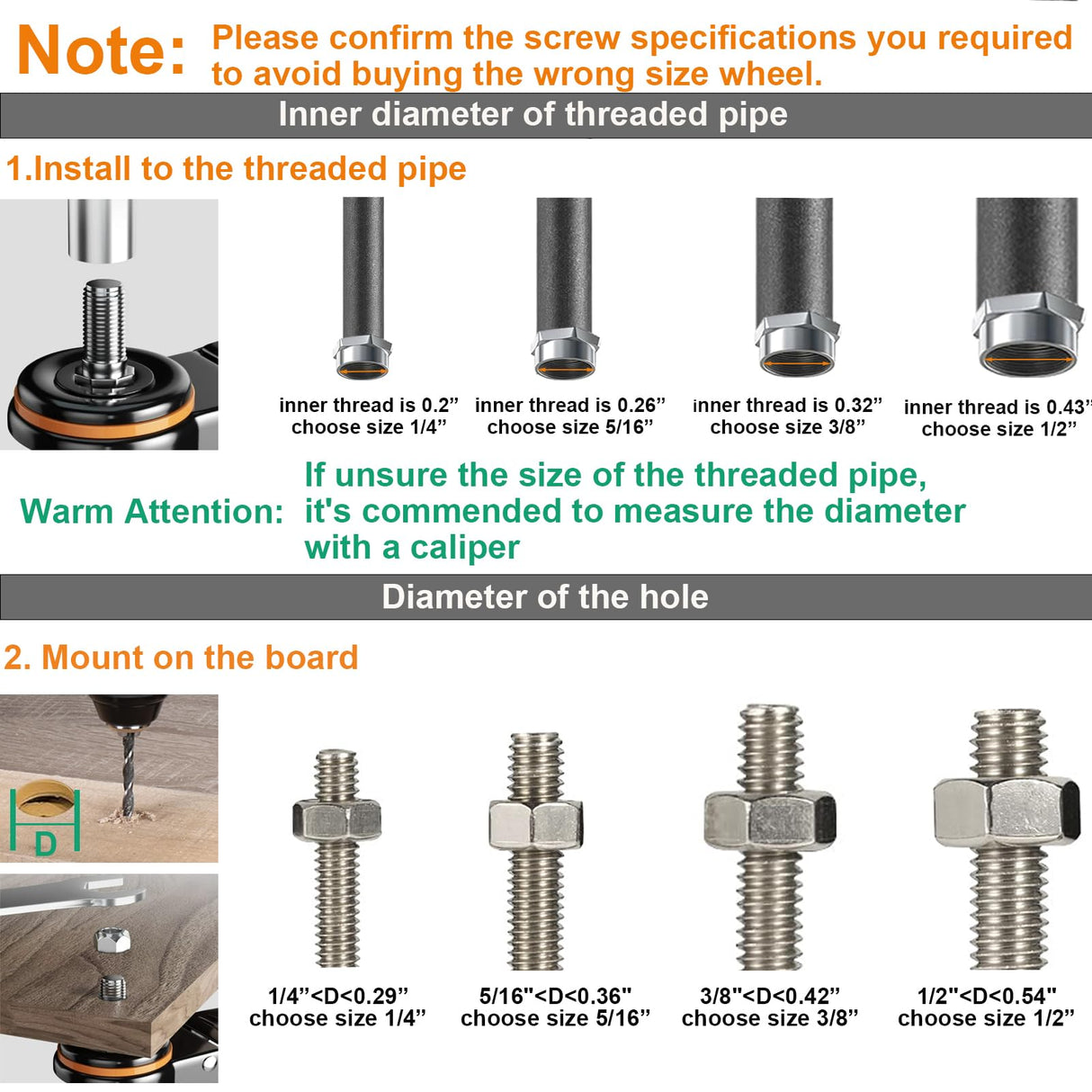 Note: Please confirm the screw specifications you required to avoid buying the wrong size wheel.

Inner diameter of threaded pipe

1.Install to the threaded pipe

inner thread is 0.2” choose size 1/4”

inner thread is 0.26” choose size 5/16”

inner thread is 0.32” choose size 3/8”

inner thread is 0.43” choose size 1/2”

Warm Attention: If unsure the size of the threaded pipe, it's commended to measure the diameter with a caliper

Diameter of the hole

2. Mount on the board

D

1/4”<D<0.29” choose size 1/4”

5/16"<D<0.36" choose size 5/16”

3/8"<D<0.42” choose size 3/8”

1/2"<D<0.54" choose size 1/2”