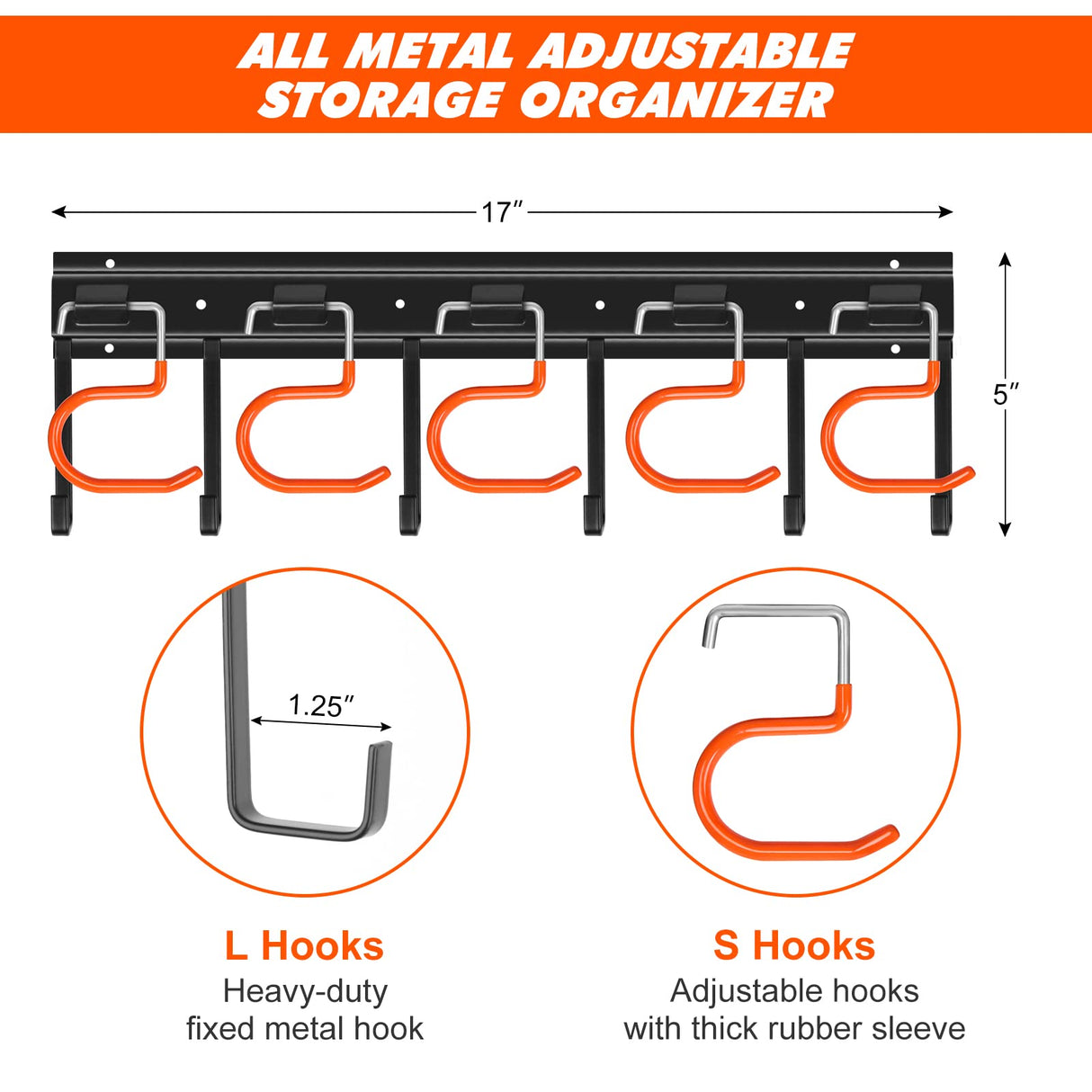 ALL METAL ADJUSTABLE STORAGE ORGANIZER

17″

5″

1.25″

L Hooks
Heavy-duty fixed metal hook

S Hooks
Adjustable hooks with thick rubber sleeve