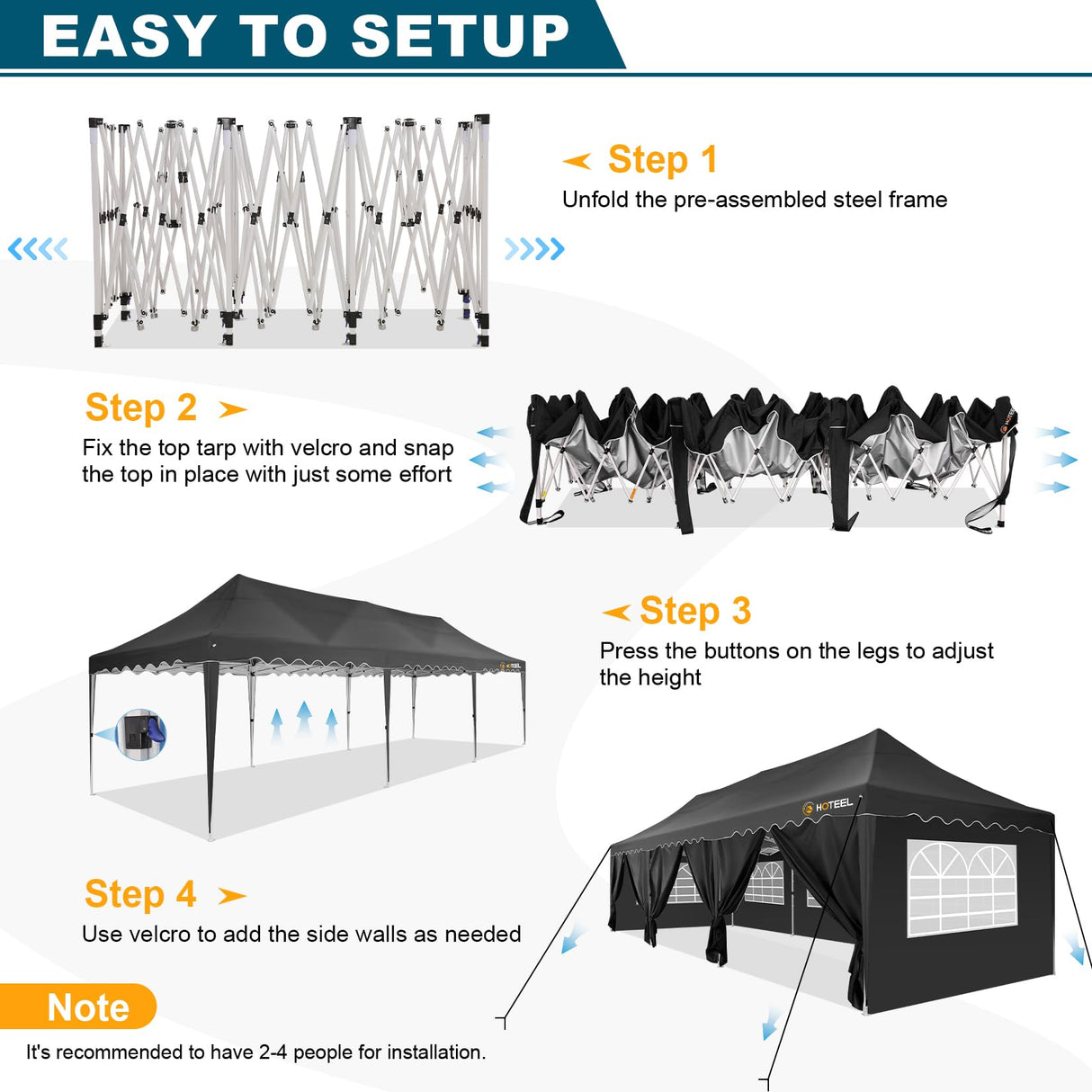 EASY TO SETUP

Step 1
Unfold the pre-assembled steel frame

Step 2
Fix the top tarp with velcro and snap the top in place with just some effort

HOTEEL

Step 3
Press the buttons on the legs to adjust the height

HOTEEL

HOTEEL

Step 4
Use velcro to add the side walls as needed

Note
It's recommended to have 2-4 people for installation.