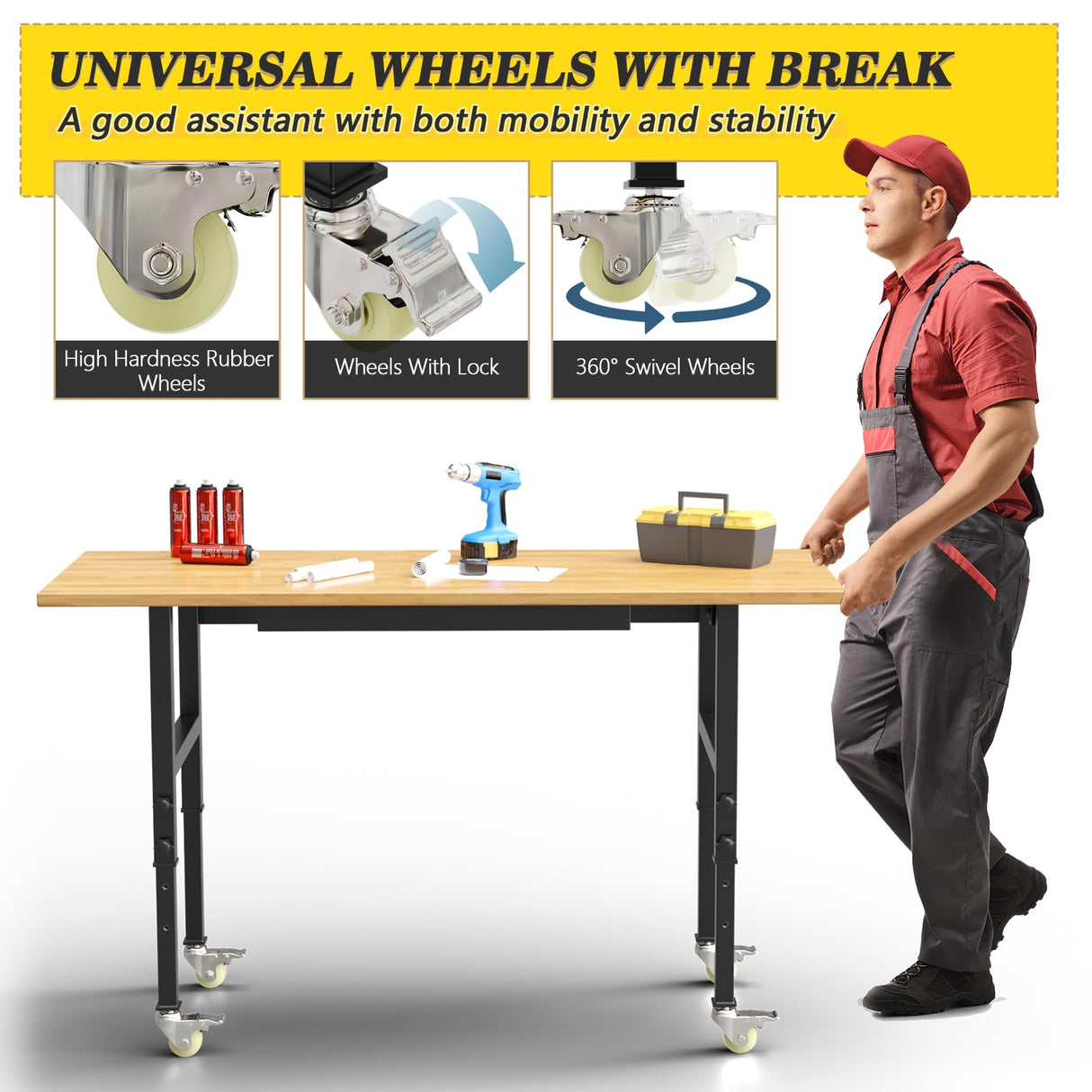 UNIVERSAL WHEELS WITH BREAK
A good assistant with both mobility and stability

High Hardness Rubber Wheels

Wheels With Lock

360° Swivel Wheels