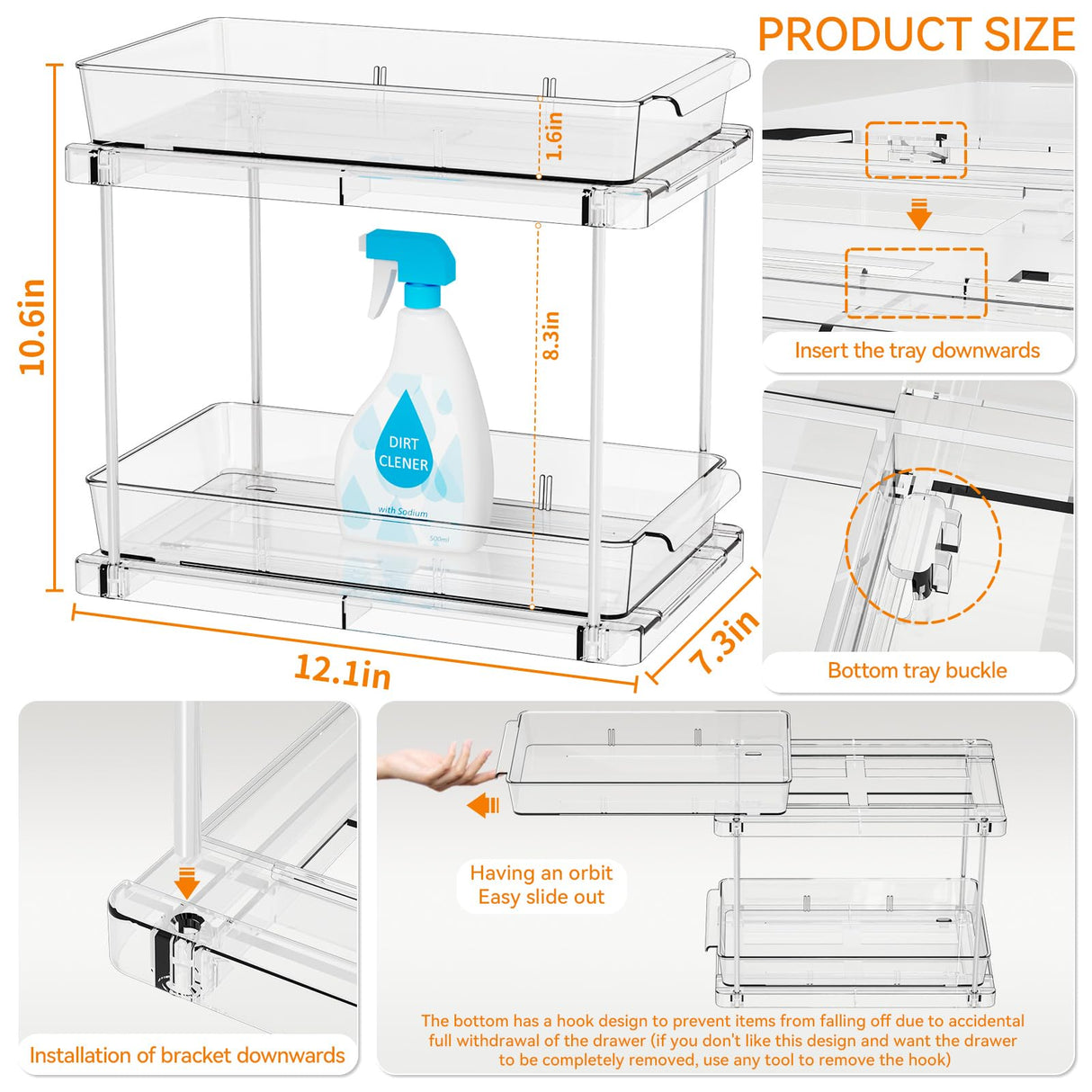 PRODUCT SIZE

10.6in

1.6in

8.3in

DIRT CLENER

with Sodium

500ml

12.1in

7.3in

Insert the tray downwards

Bottom tray buckle

Installation of bracket downwards

Having an orbit
Easy slide out

The bottom has a hook design to prevent items from falling off due to accidental full withdrawal of the drawer (if you don't like this design and want the drawer to be completely removed, use any tool to remove the hook)