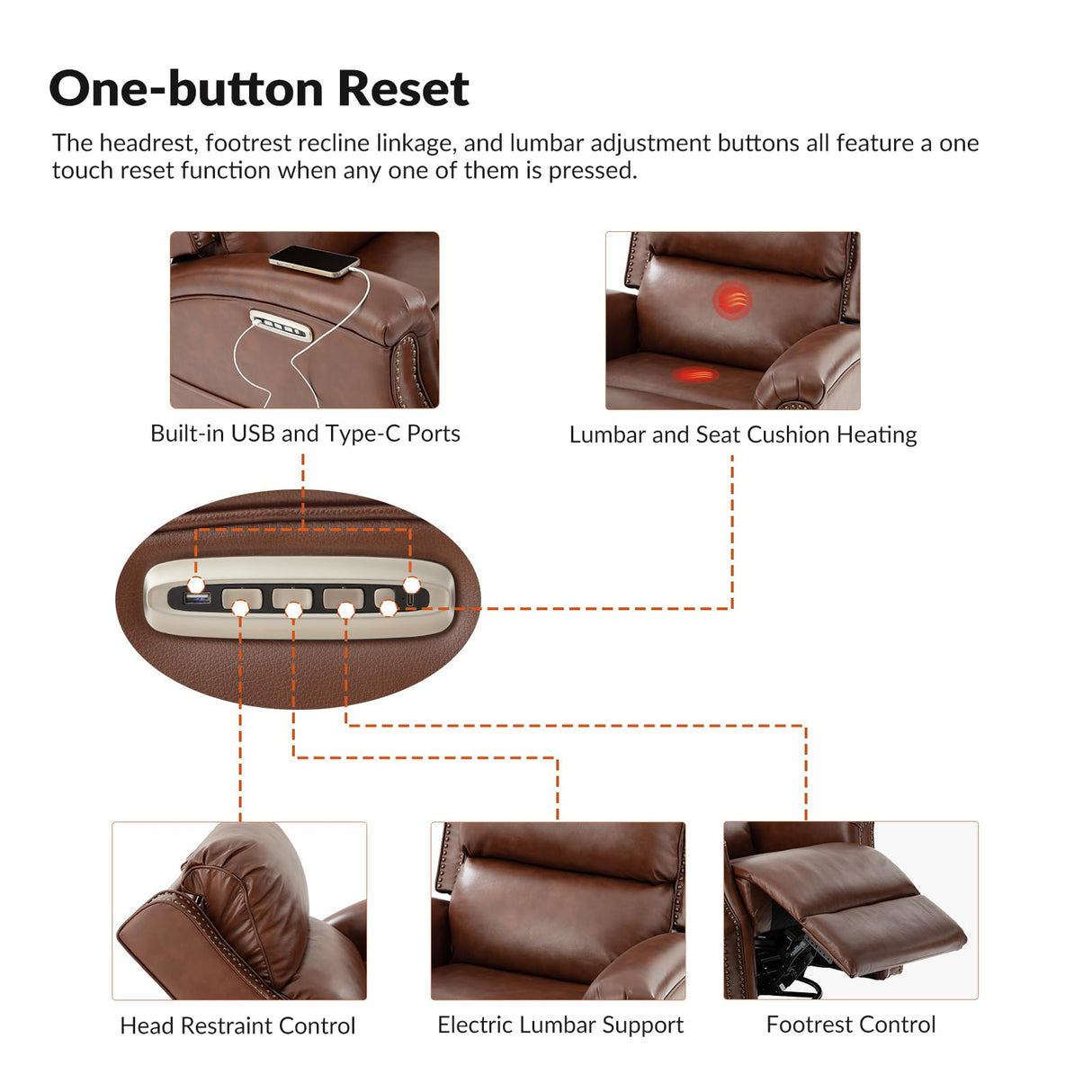 One-button Reset

The headrest, footrest recline linkage, and lumbar adjustment buttons all feature a one touch reset function when any one of them is pressed.

Built-in USB and Type-C Ports

Lumbar and Seat Cushion Heating

Head Restraint Control

Electric Lumbar Support

Footrest Control