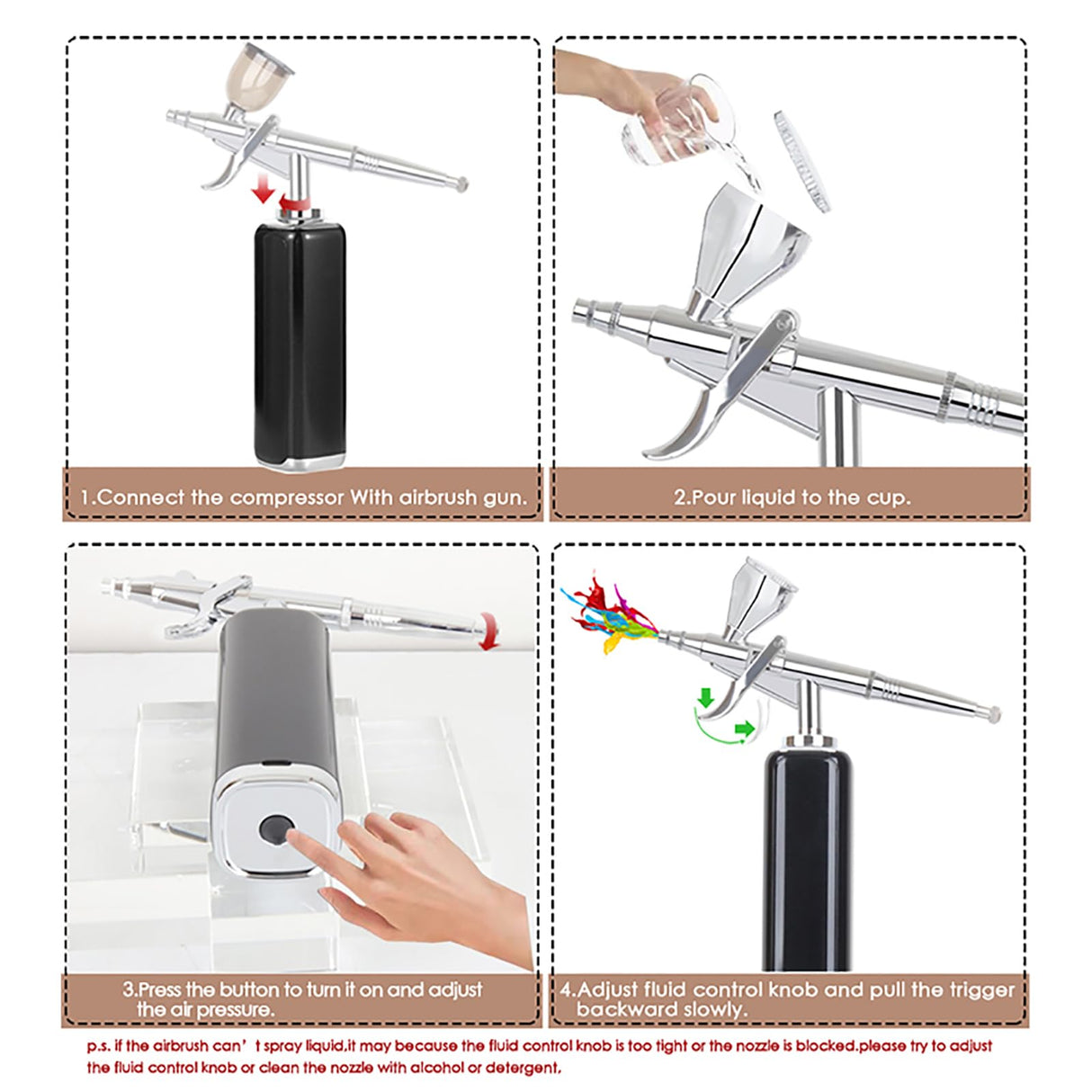 1.Connect the compressor With airbrush gun.

2.Pour liquid to the cup.

3.Press the button to turn it on and adjust the air pressure.

4.Adjust fluid control knob and pull the trigger backward slowly.

p.s. if the airbrush can’t spray liquid,it may because the fluid control knob is too tight or the nozzle is blocked.please try to adjust the fluid control knob or clean the nozzle with alcohol or detergent.