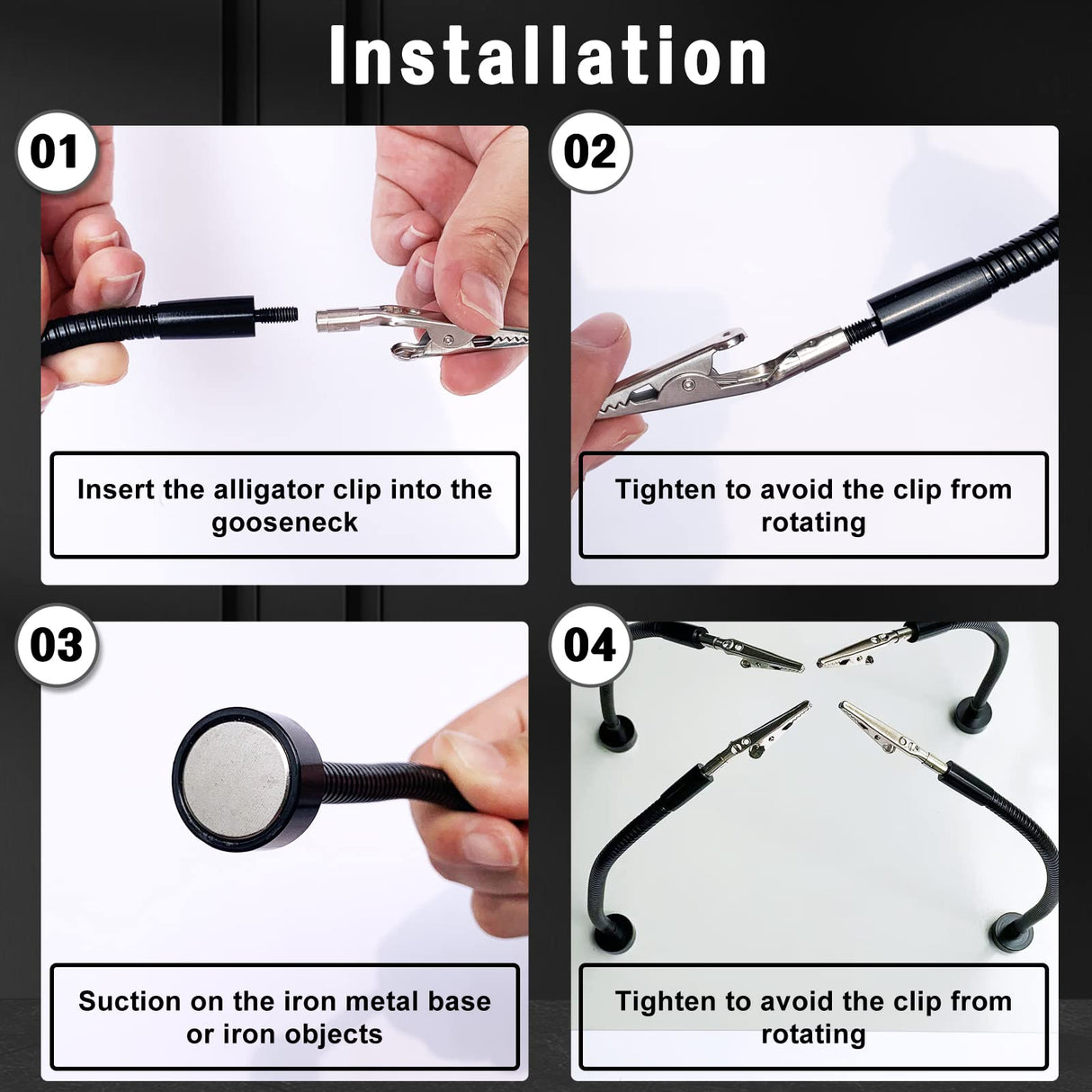 Installation

01

Insert the alligator clip into the gooseneck

02

Tighten to avoid the clip from rotating

03

Suction on the iron metal base or iron objects

04

Tighten to avoid the clip from rotating