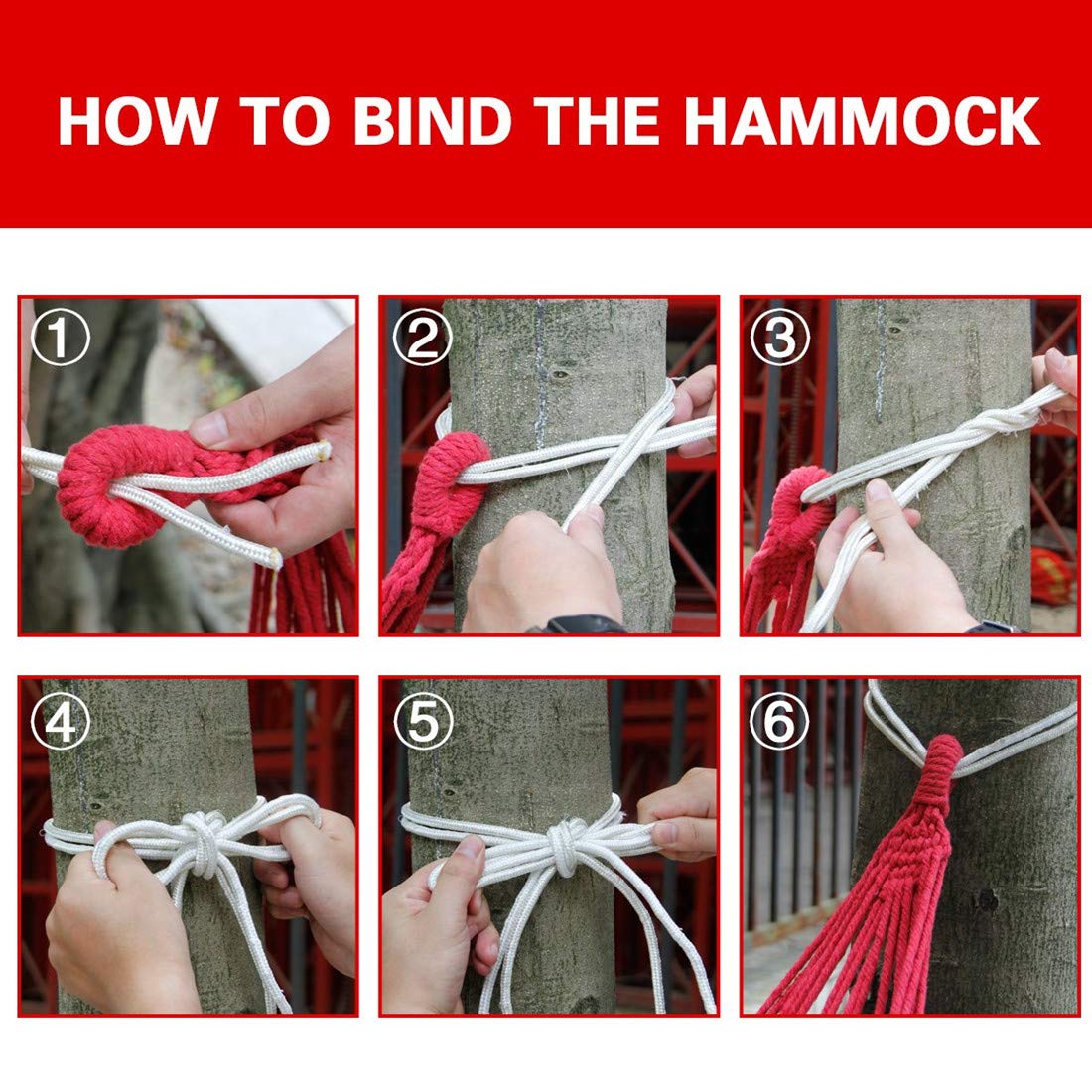 HOW TO BIND THE HAMMOCK

①

②

③

④

⑤

⑥