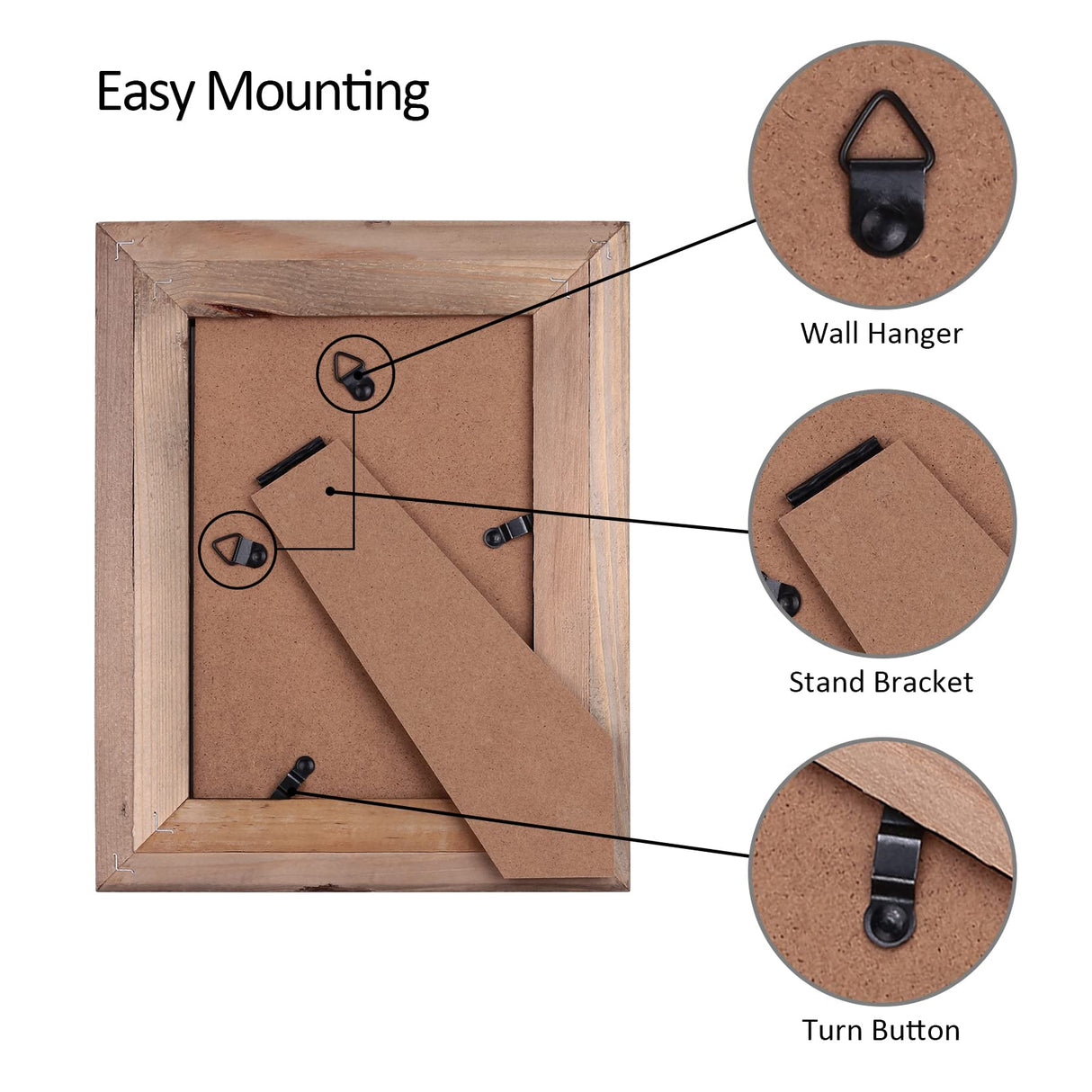 Easy Mounting

Wall Hanger

Stand Bracket

Turn Button