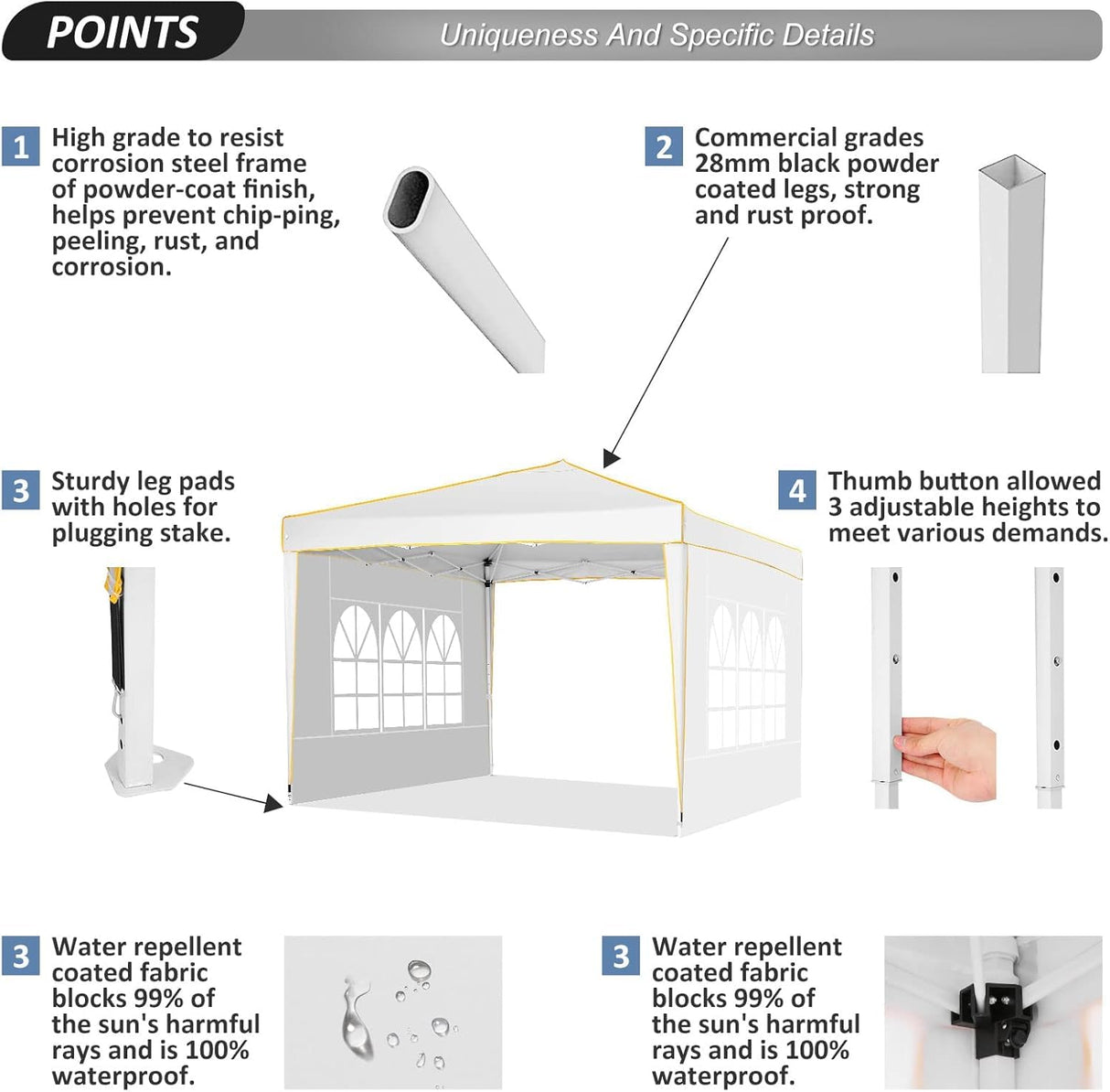 POINTS

Uniqueness And Specific Details

1 High grade to resist corrosion steel frame of powder-coat finish, helps prevent chip-ping, peeling, rust, and corrosion.

2 Commercial grades 28mm black powder coated legs, strong and rust proof.

3 Sturdy leg pads with holes for plugging stake.

4 Thumb button allowed 3 adjustable heights to meet various demands.

3 Water repellent coated fabric blocks 99% of the sun's harmful rays and is 100% waterproof.

3 Water repellent coated fabric blocks 99% of the sun's harmful rays and is 100% waterproof.