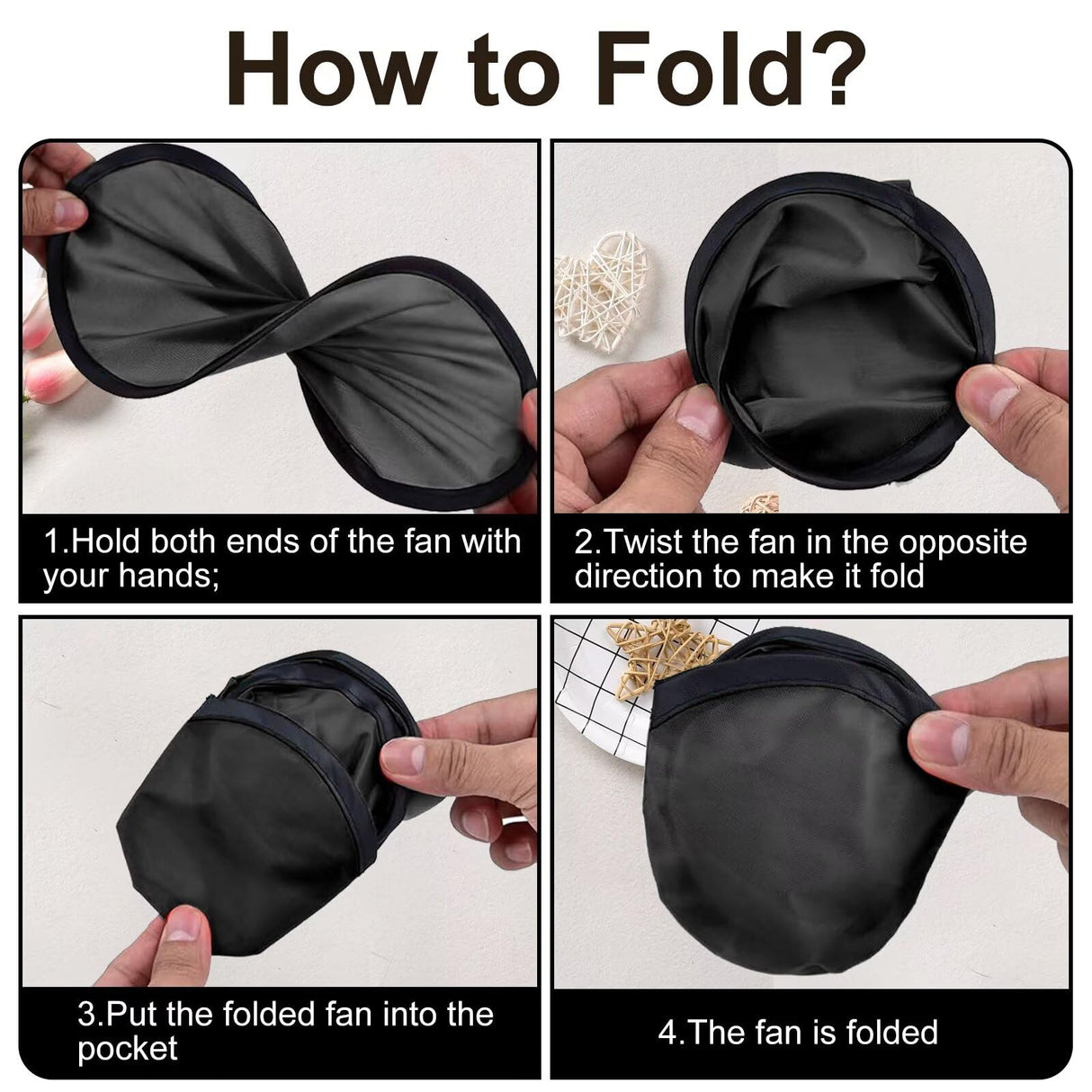 How to Fold?

1.Hold both ends of the fan with your hands;

2.Twist the fan in the opposite direction to make it fold

3.Put the folded fan into the pocket

4.The fan is folded