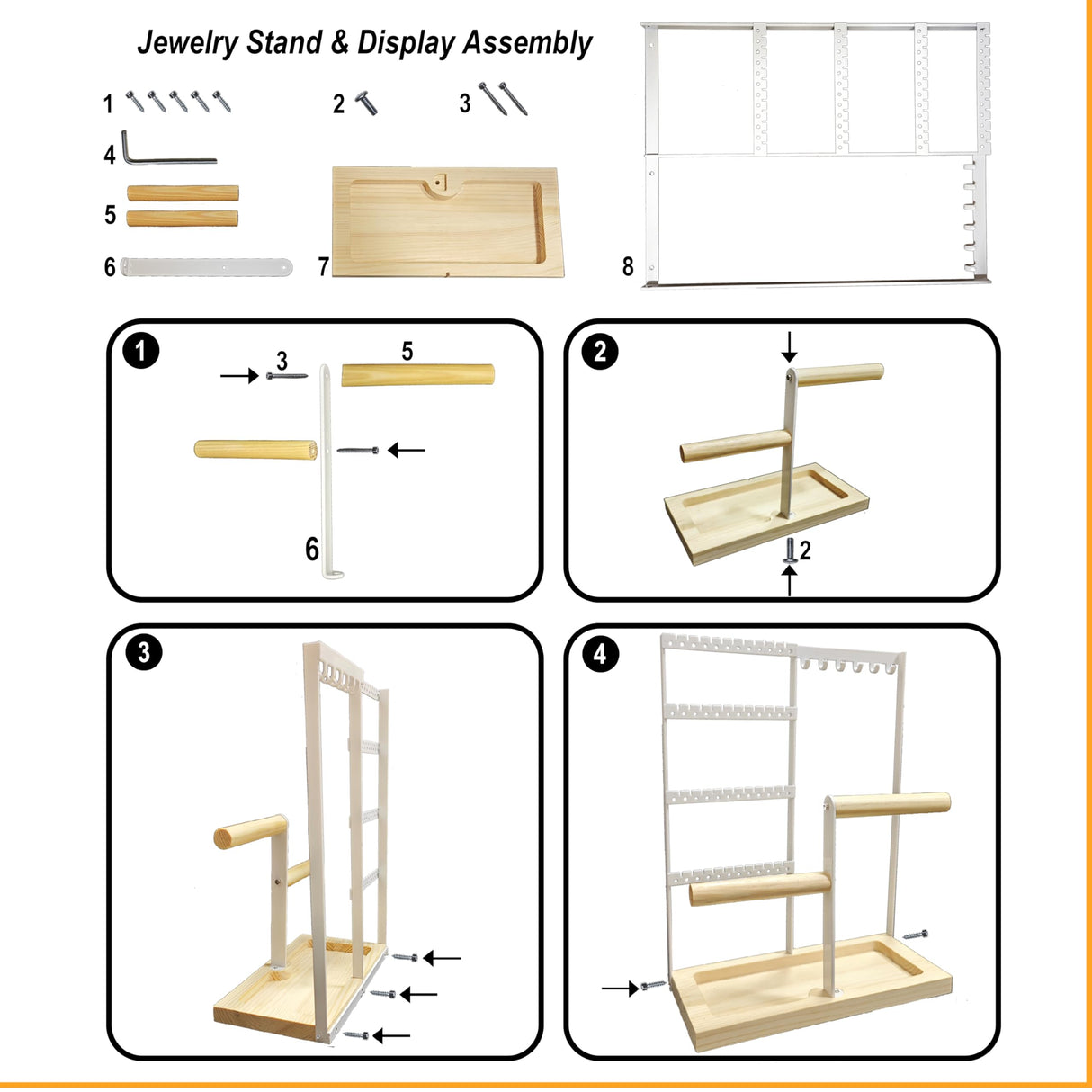 Jewelry Stand & Display Assembly

1 2 3

4

5

6 7 8

1

3 5

6

2

2

3

4