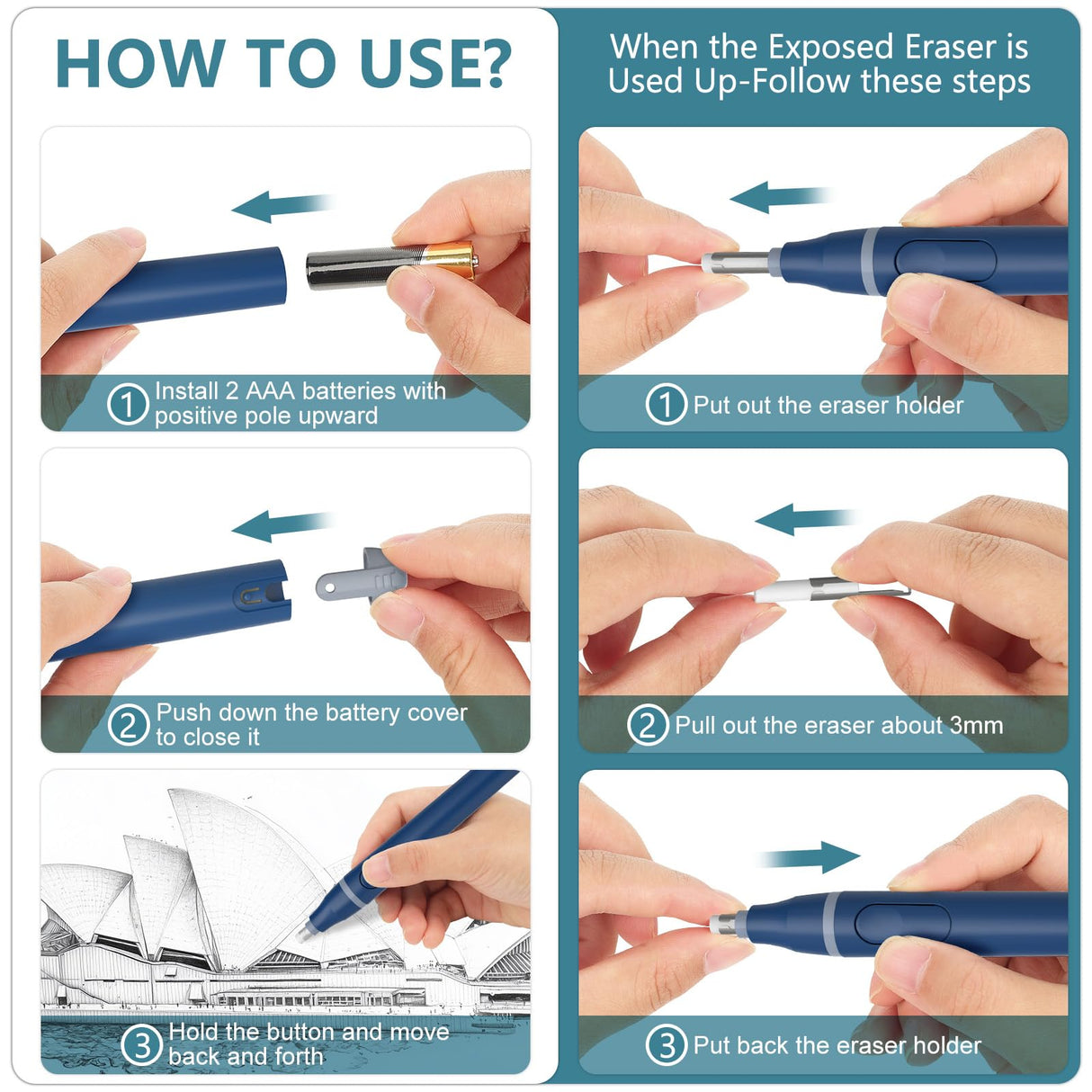 HOW TO USE?

① Install 2 AAA batteries with positive pole upward

② Push down the battery cover to close it

③ Hold the button and move back and forth

When the Exposed Eraser is Used Up-Follow these steps

① Put out the eraser holder

② Pull out the eraser about 3mm

③ Put back the eraser holder