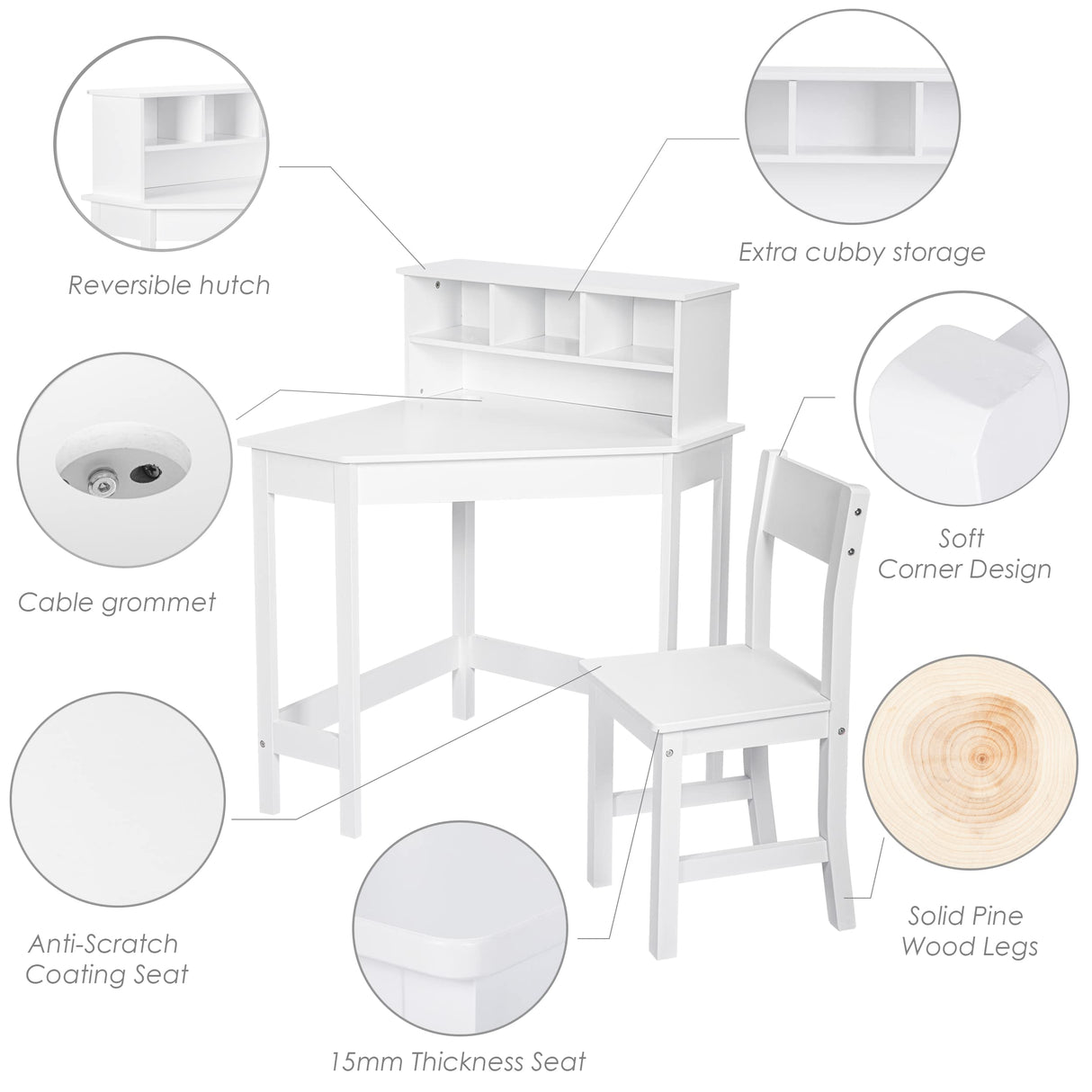 Reversible hutch

Extra cubby storage

Cable grommet

Soft Corner Design

Anti-Scratch Coating Seat

Solid Pine Wood Legs

15mm Thickness Seat