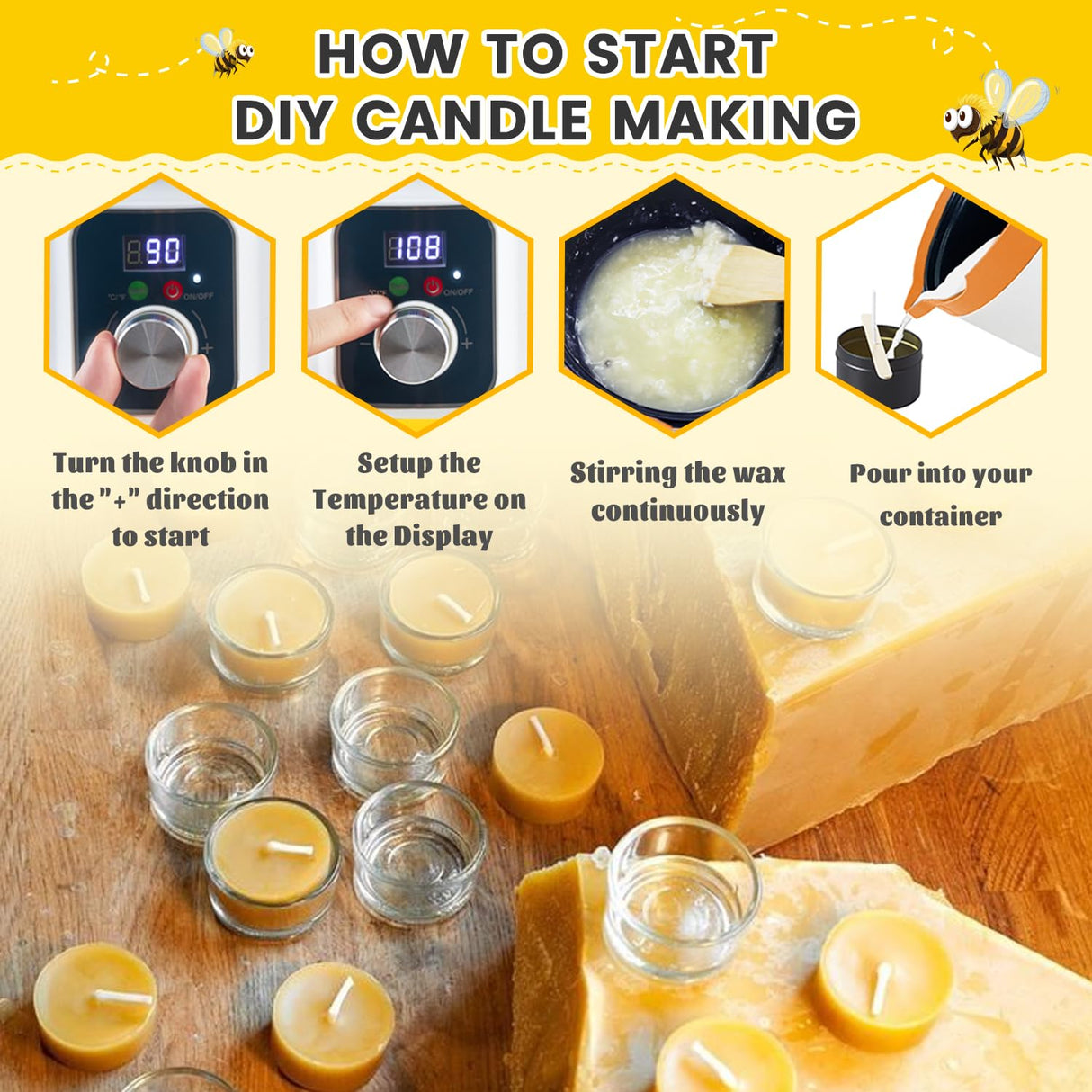 HOW TO START
DIY CANDLE MAKING

90
°C/°F ON/OFF

108
°C/°F ON/OFF

Turn the knob in the "+" direction to start

Setup the Temperature on the Display

Stirring the wax continuously

Pour into your container