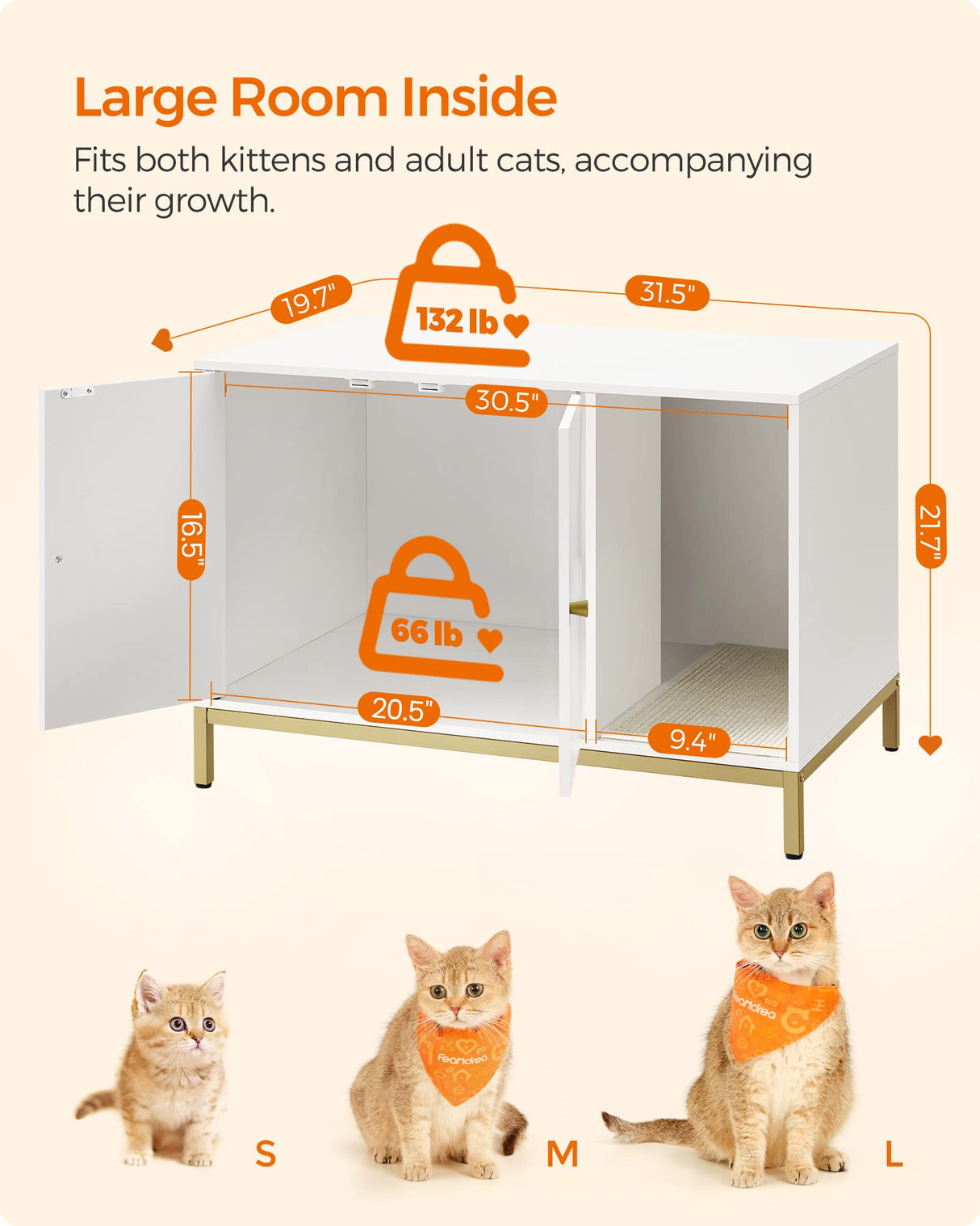 Large Room Inside

Fits both kittens and adult cats, accompanying their growth.

19.7"

132 lb

31.5"

30.5"

16.5"

21.7"

66 lb

20.5"

9.4"

Feandrea

Feandrea

S

M

L