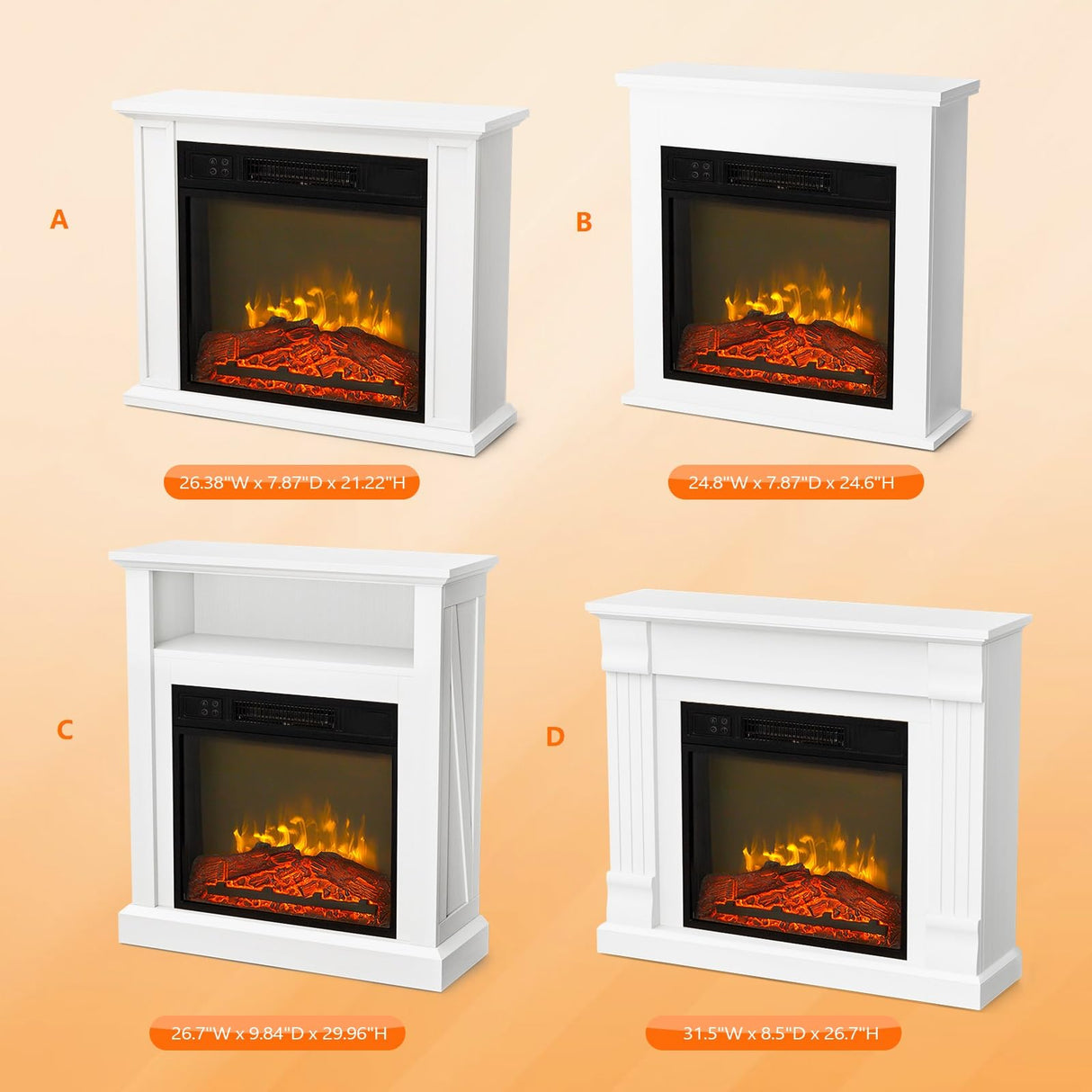 A

26.38"W x 7.87"D x 21.22"H

B

24.8"W x 7.87"D x 24.6"H

C

26.7"W x 9.84"D x 29.96"H

D

31.5"W x 8.5"D x 26.7"H