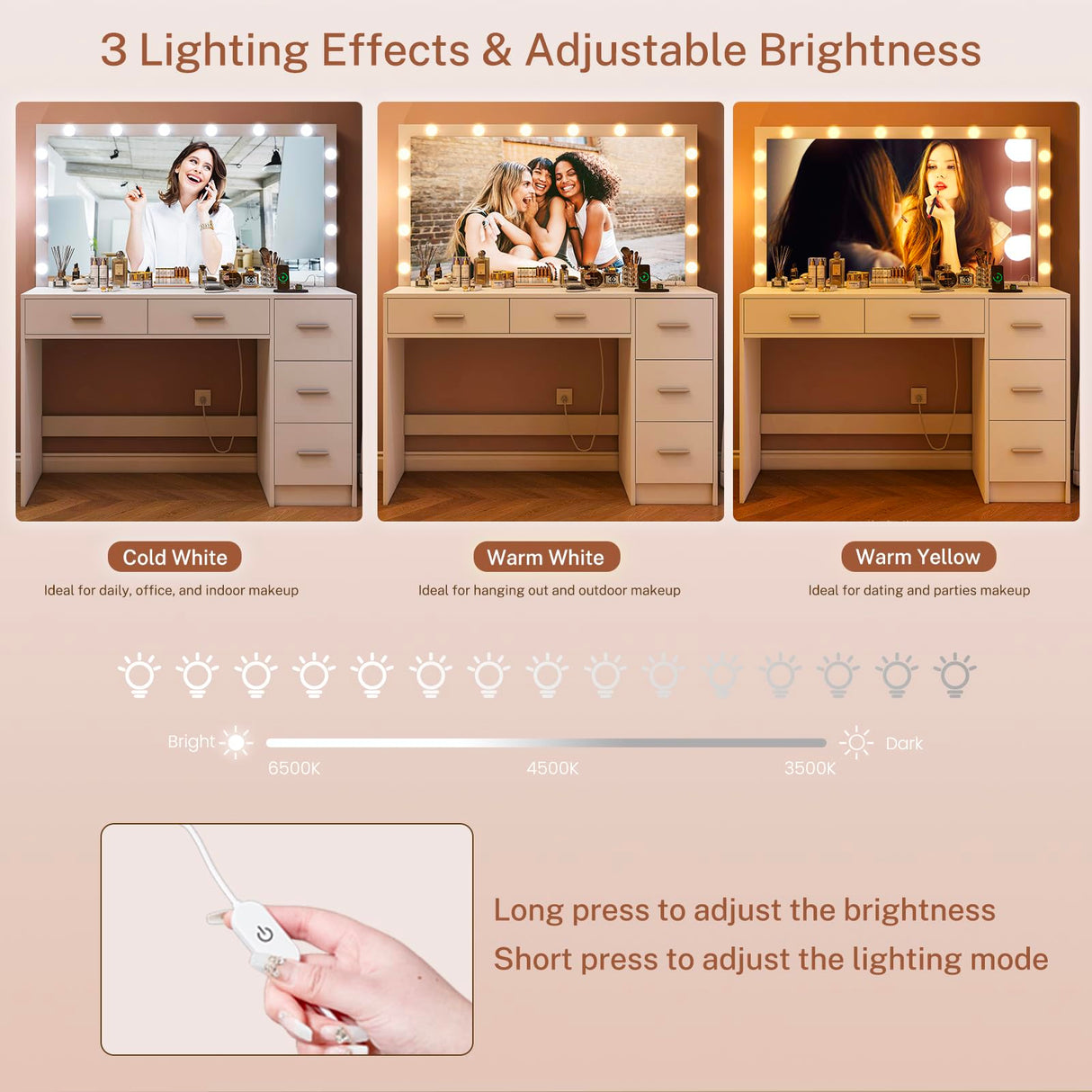 3 Lighting Effects & Adjustable Brightness

Cold White
Ideal for daily, office, and indoor makeup

Warm White
Ideal for hanging out and outdoor makeup

Warm Yellow
Ideal for dating and parties makeup

Bright
Dark
6500K
4500K
3500K

Long press to adjust the brightness
Short press to adjust the lighting mode