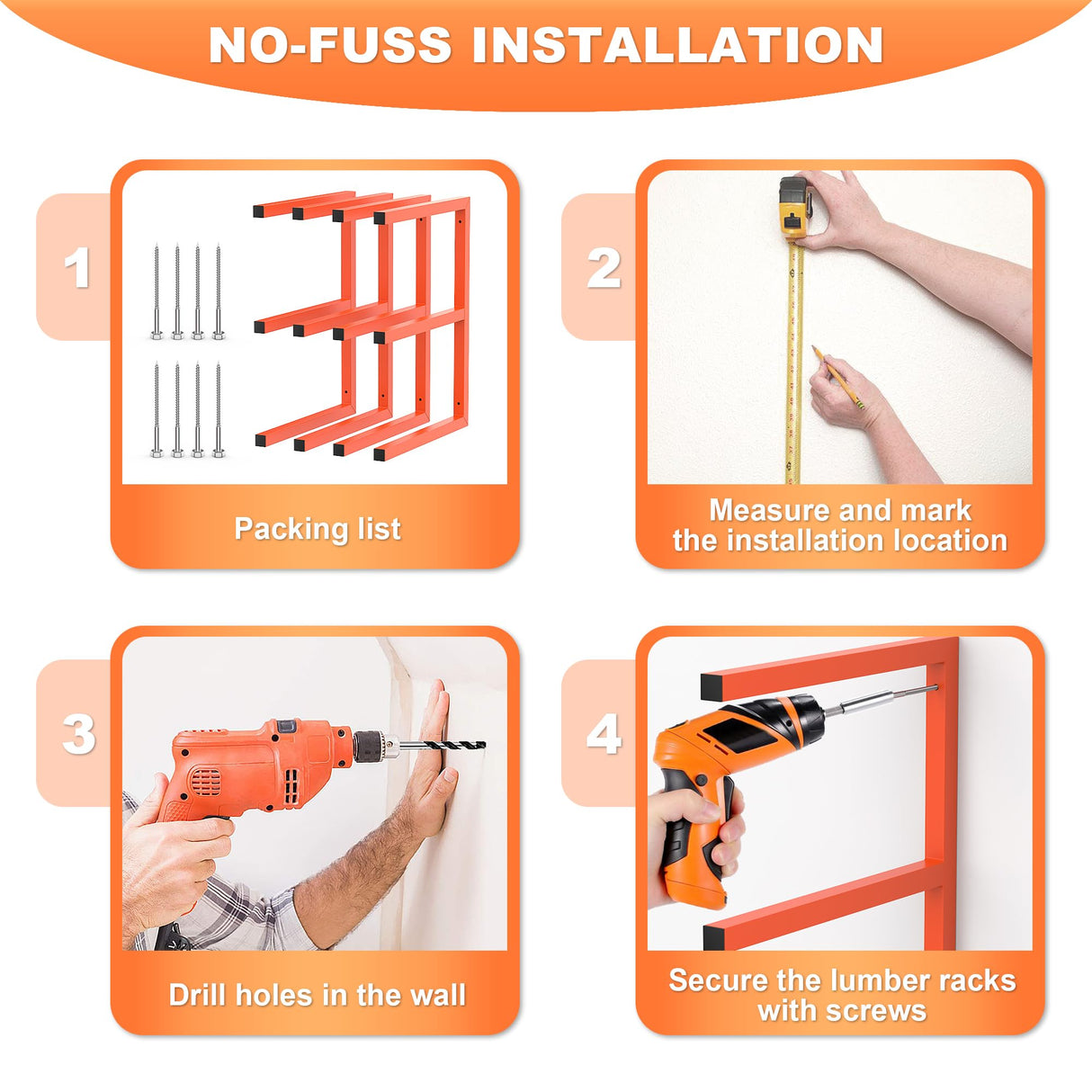 NO-FUSS INSTALLATION

1

Packing list

2

Measure and mark the installation location

3

Drill holes in the wall

4

Secure the lumber racks with screws