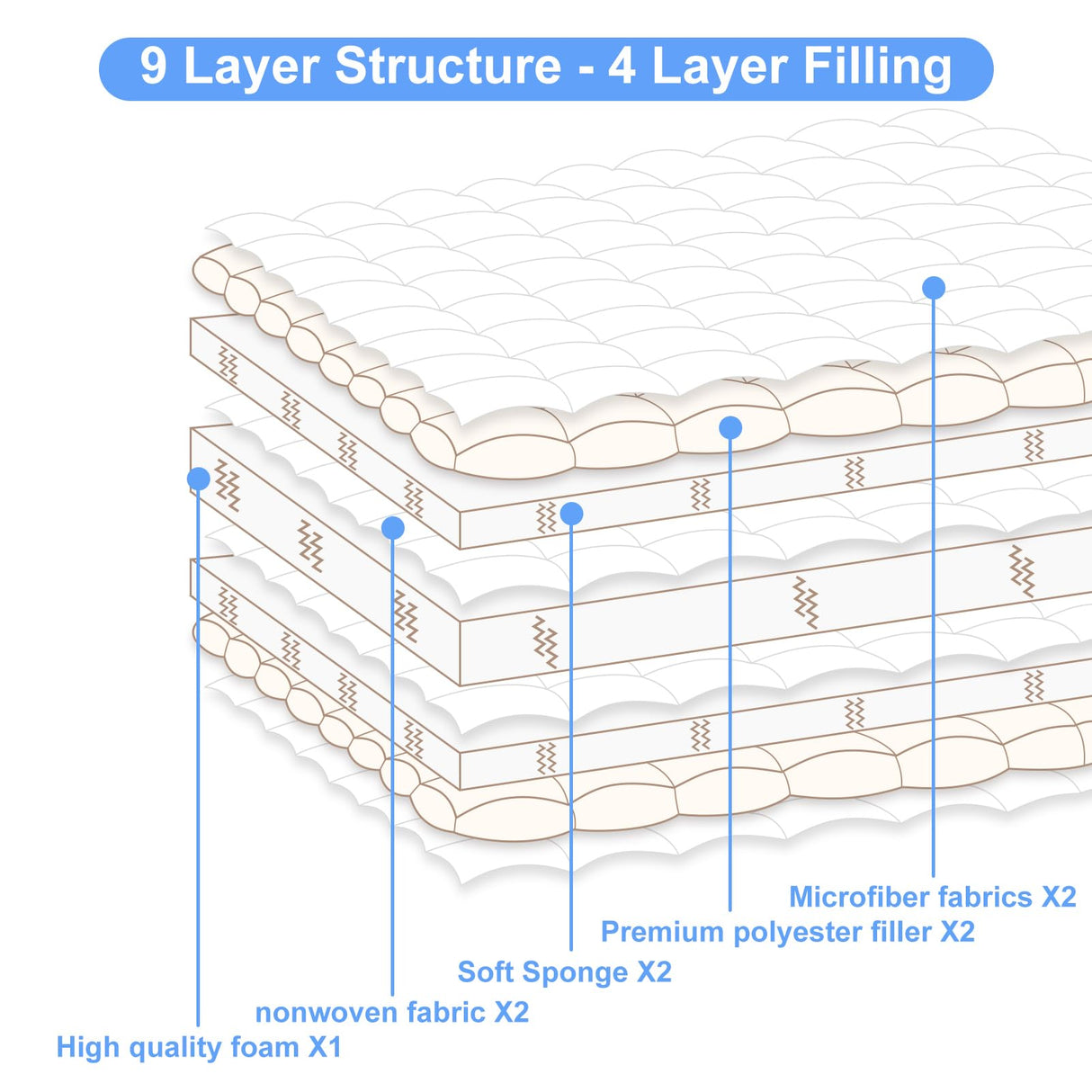 9 Layer Structure - 4 Layer Filling

Microfiber fabrics X2
Premium polyester filler X2
Soft Sponge X2
nonwoven fabric X2
High quality foam X1