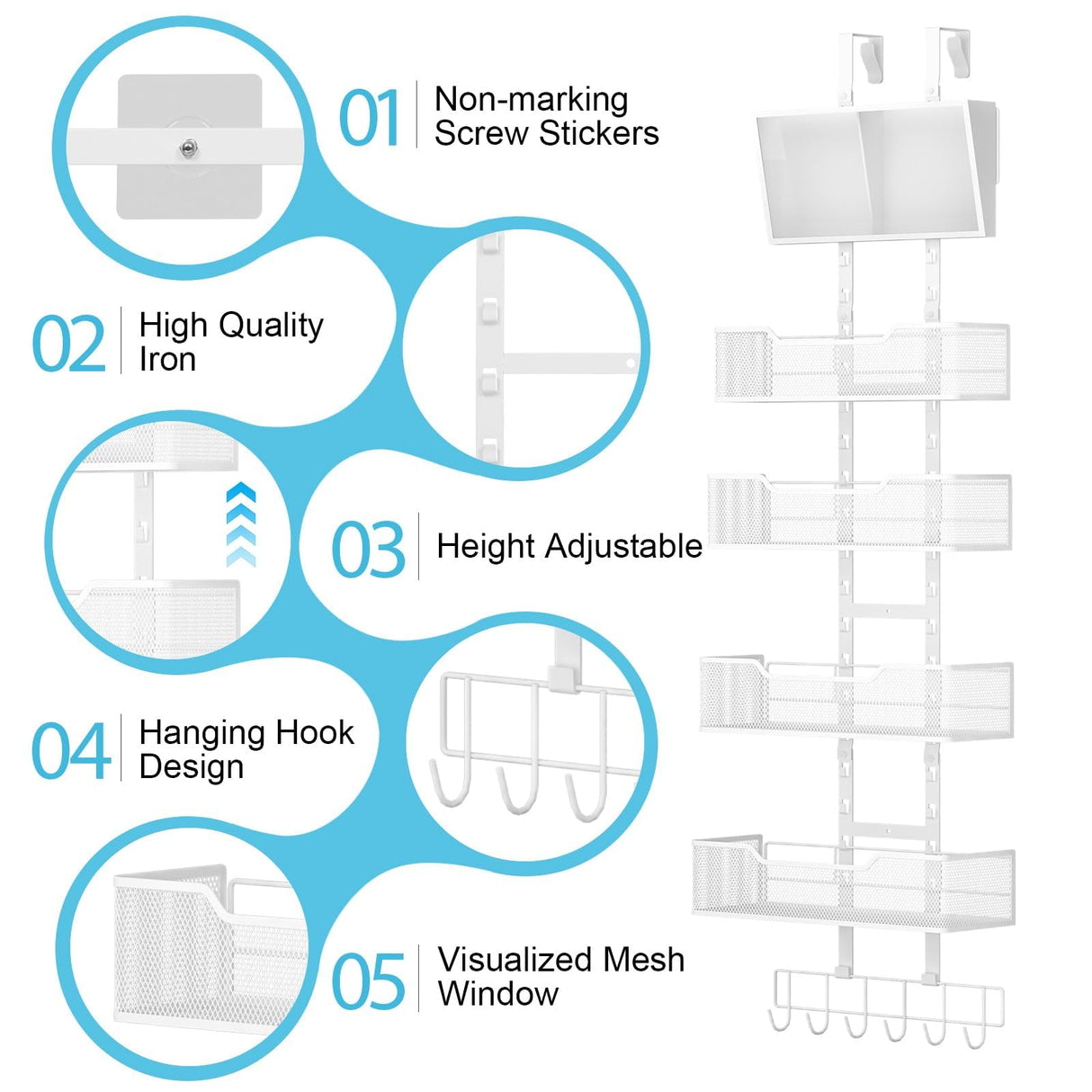 01 Non-marking Screw Stickers

02 High Quality Iron

03 Height Adjustable

04 Hanging Hook Design

05 Visualized Mesh Window