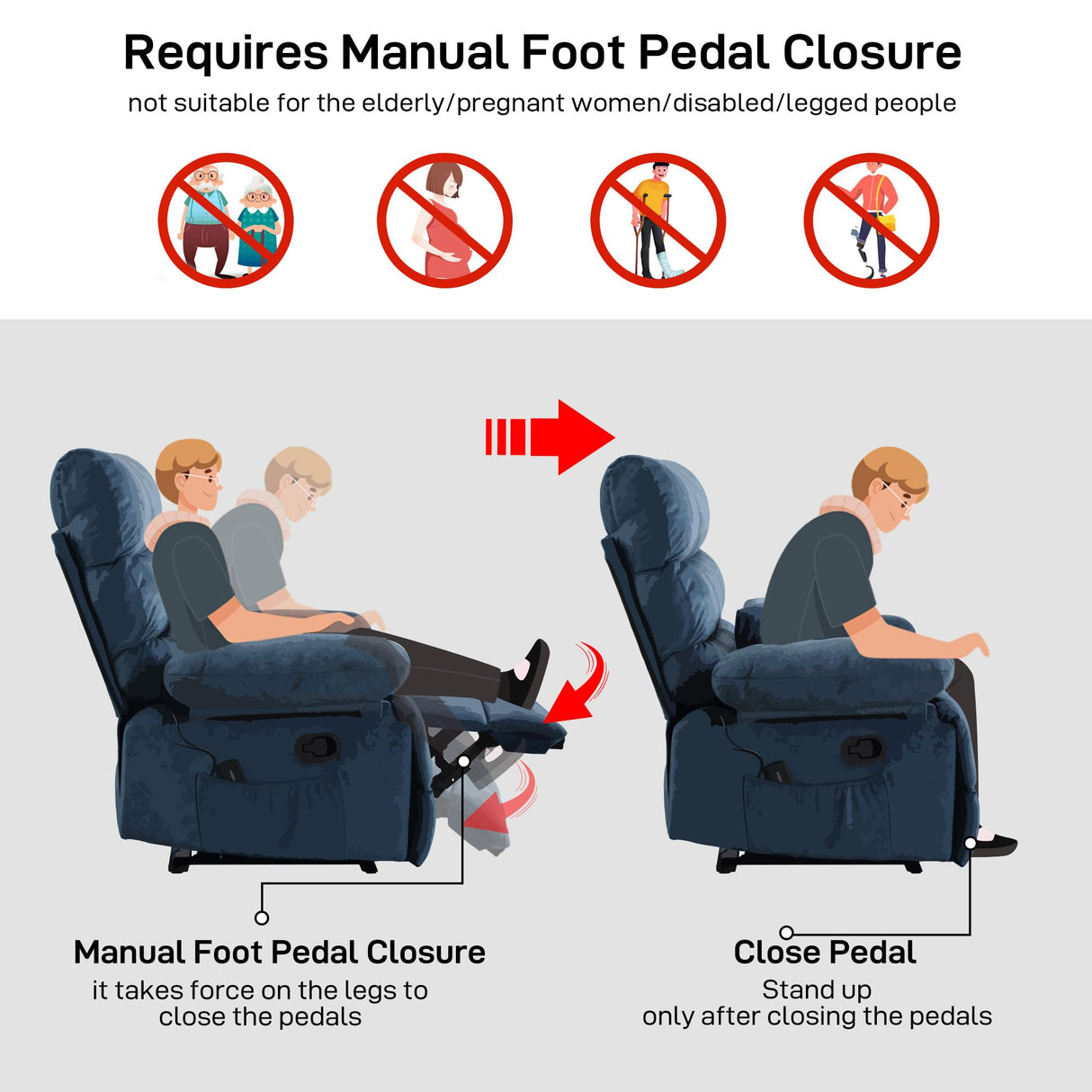 Requires Manual Foot Pedal Closure

not suitable for the elderly/pregnant women/disabled/legged people

Manual Foot Pedal Closure

it takes force on the legs to close the pedals

Close Pedal

Stand up only after closing the pedals