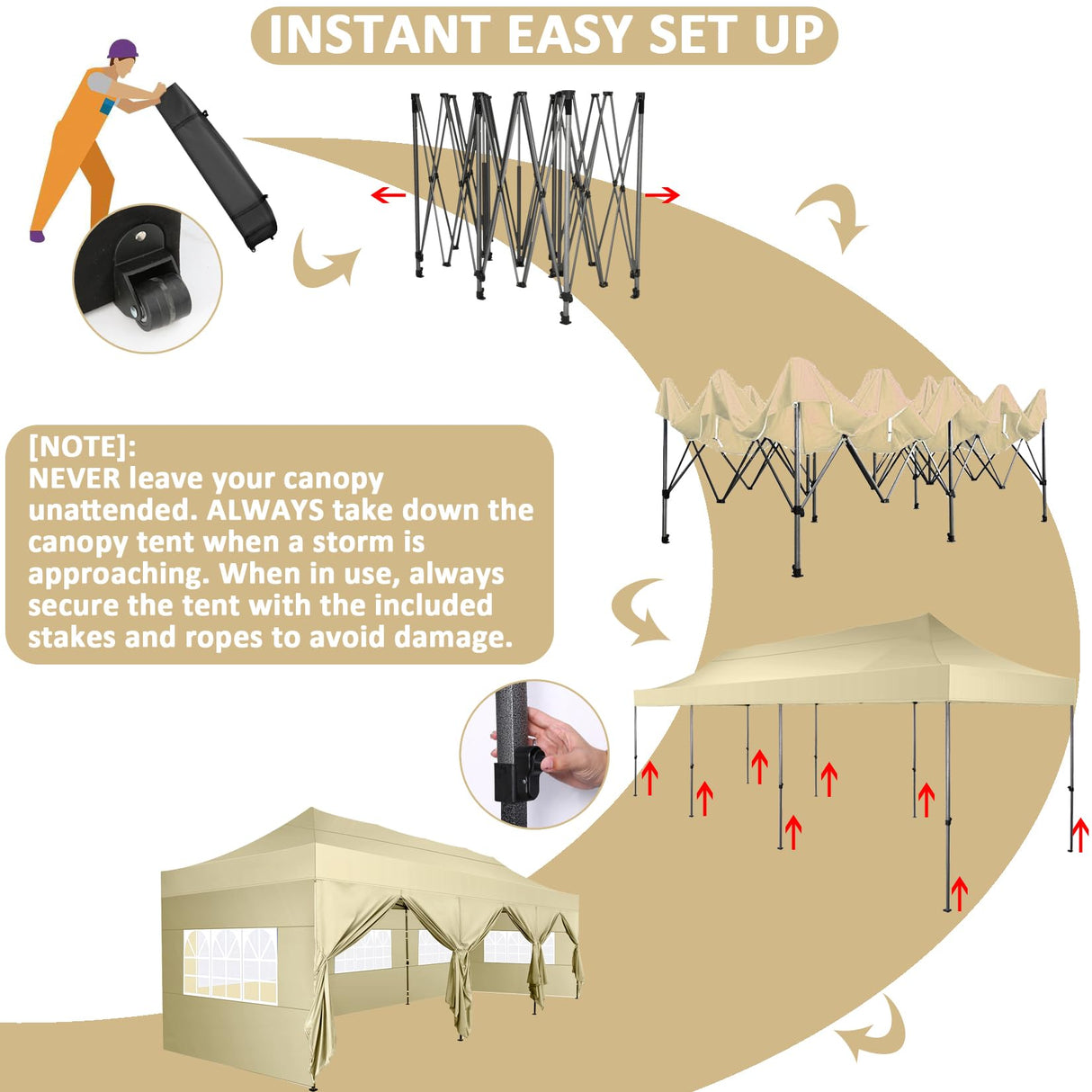 INSTANT EASY SET UP

[NOTE]:
NEVER leave your canopy unattended. ALWAYS take down the canopy tent when a storm is approaching. When in use, always secure the tent with the included stakes and ropes to avoid damage.