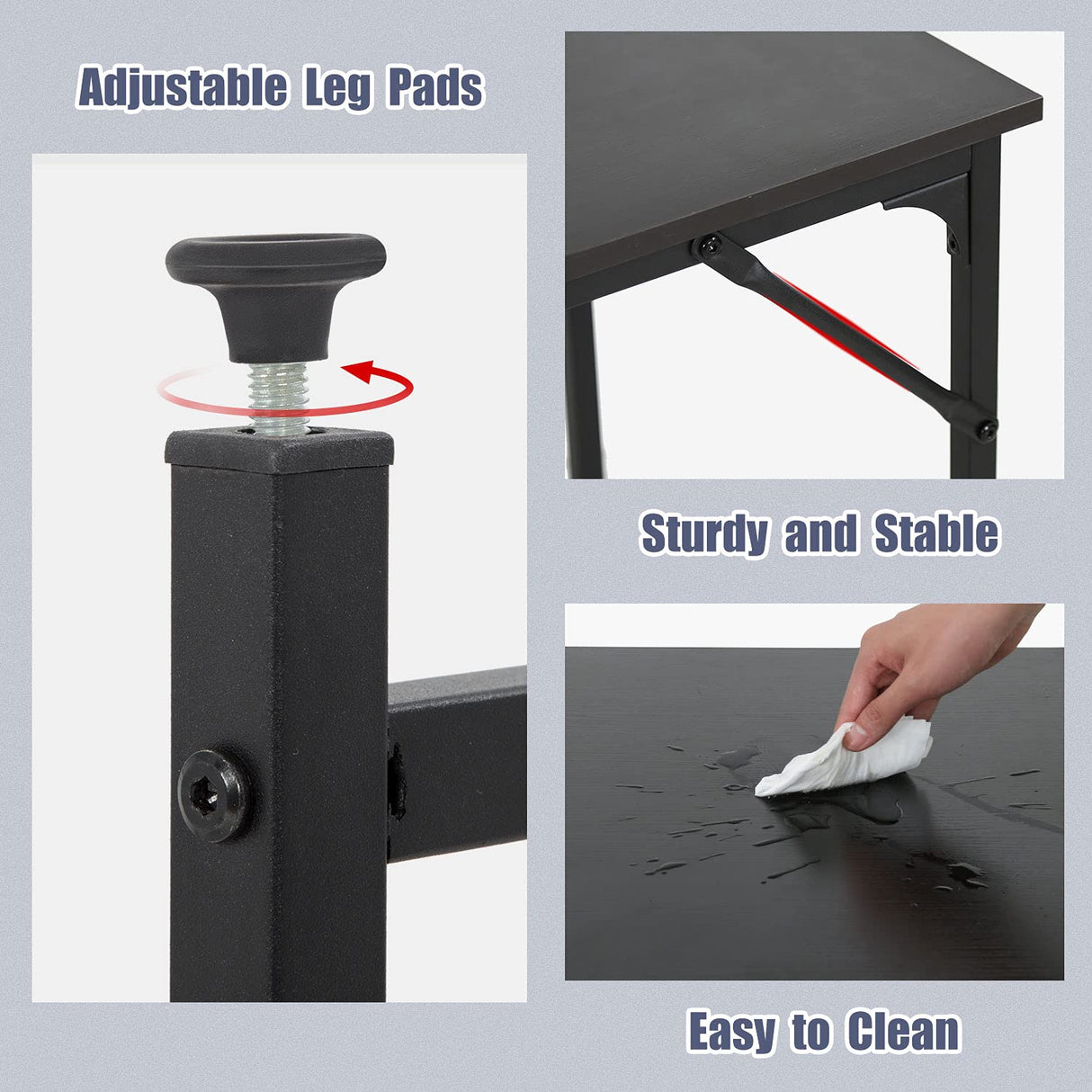 Adjustable Leg Pads

Sturdy and Stable

Easy to Clean