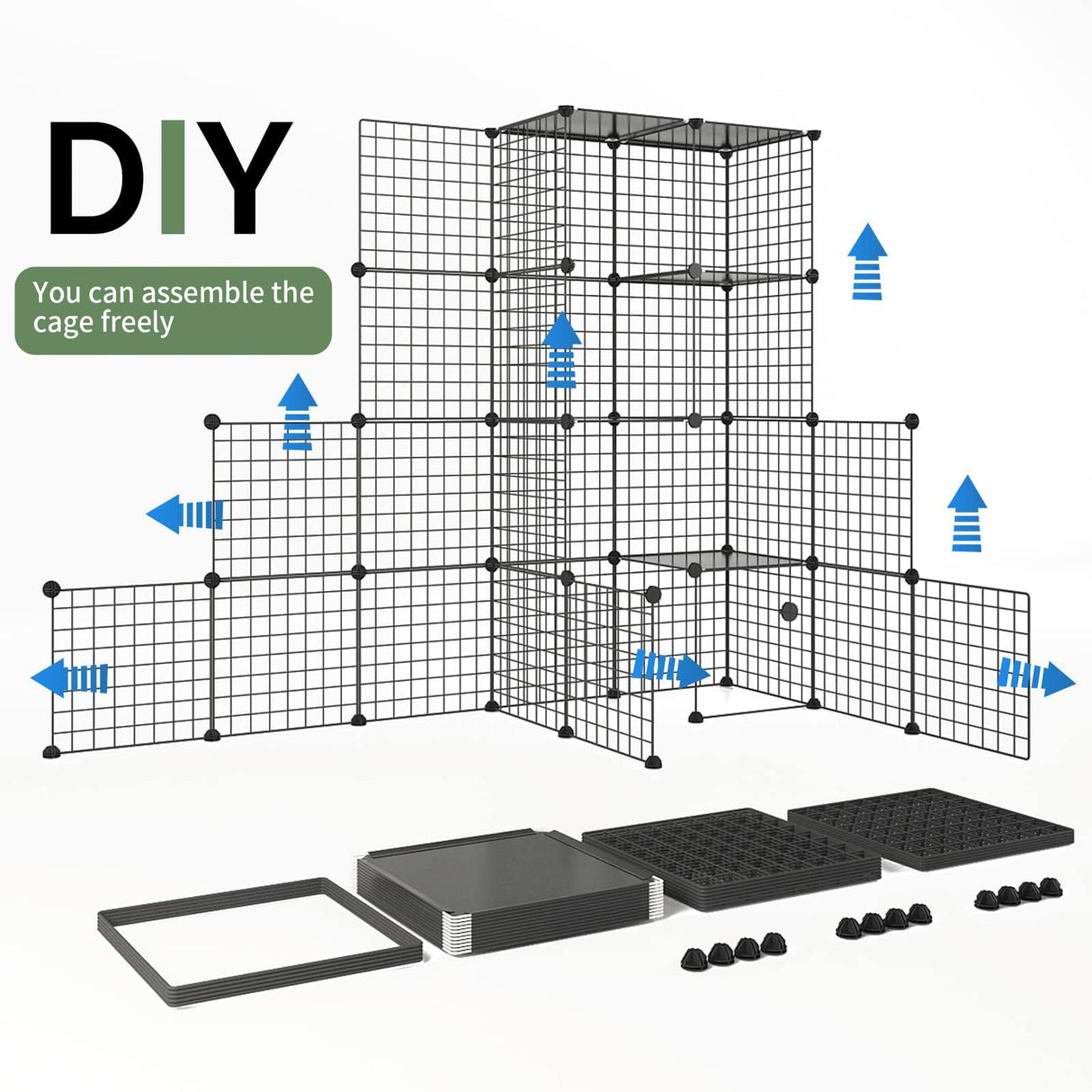 DIY

You can assemble the cage freely