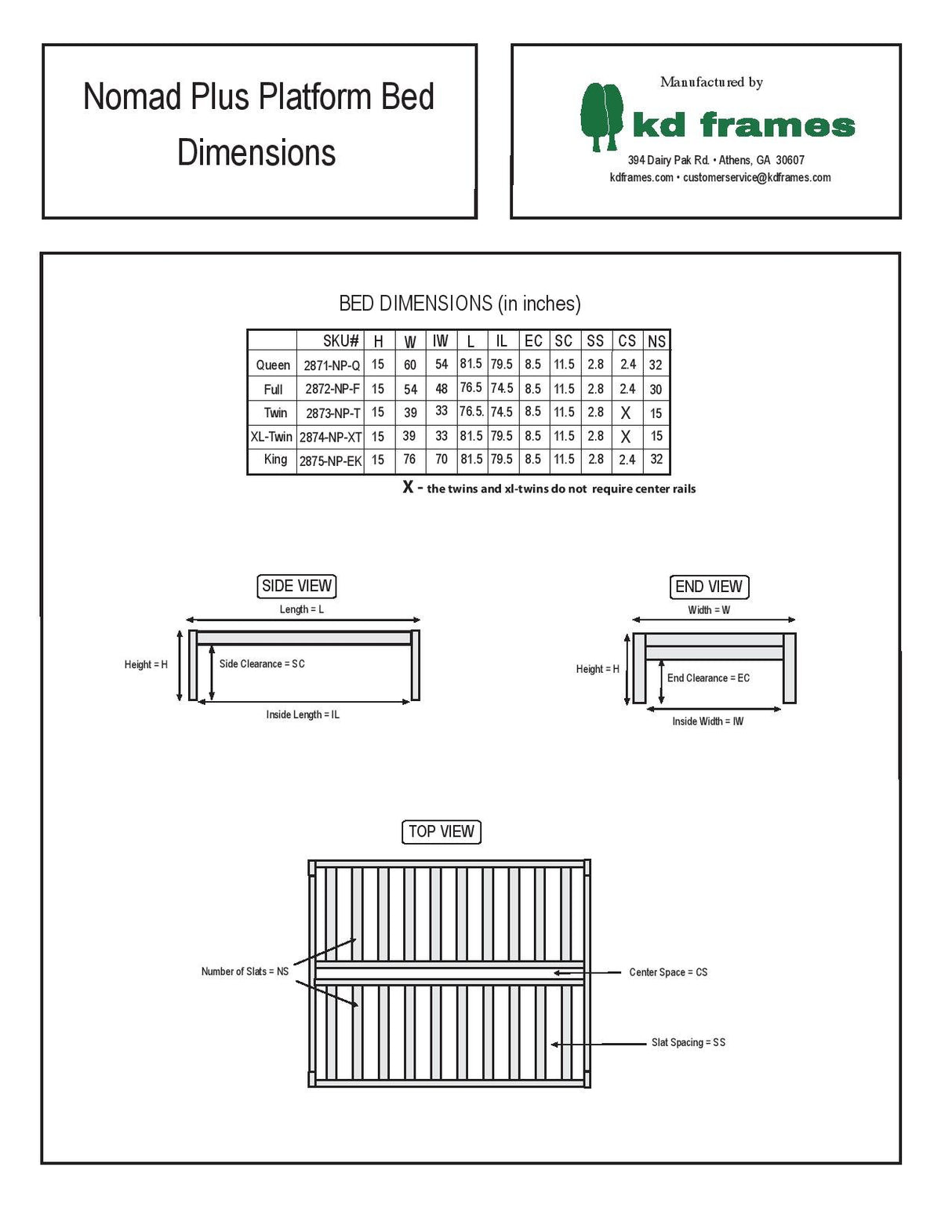 Nomad Plus Platform Bed Dimensions

Manufactured by

kd frames

394 Dairy Pak Rd. • Athens, GA 30607

kdframes.com • customerservice@kdframes.com

BED DIMENSIONS (in inches)

| | SKU# | H | W | IW | L | IL | EC | SC | SS | CS | NS |
|---|---|---|---|---|---|---|---|---|---|---|---|
| Queen | 2871-NP-Q | 15 | 60 | 54 | 81.5 | 79.5 | 8.5 | 11.5 | 2.8 | 2.4 | 32 |
| Full | 2872-NP-F | 15 | 54 | 48 | 76.5 | 74.5 | 8.5 | 11.5 | 2.8 | 2.4 | 30 |
| Twin | 2873-NP-T | 15 | 39 | 33 | 76.5. | 74.5 | 8.5 | 11.5 | 2.8 | X | 15 |
| XL-Twin | 2874-NP-XT | 15 | 39 | 33 | 81.5 | 79.5 | 8.5 | 11.5 | 2.8 | X | 15 |
| King | 2875-NP-EK | 15 | 76 | 70 | 81.5 | 79.5 | 8.5 | 11.5 | 2.8 | 2.4 | 32 |

X - the twins and xl-twins do not require center rails

SIDE VIEW

Length = L

Height = H

Side Clearance = SC

Inside Length = IL

END VIEW

Width = W

Height = H

End Clearance = EC

Inside Width = IW

TOP VIEW

Number of Slats = NS

Center Space = CS

Slat Spacing = SS