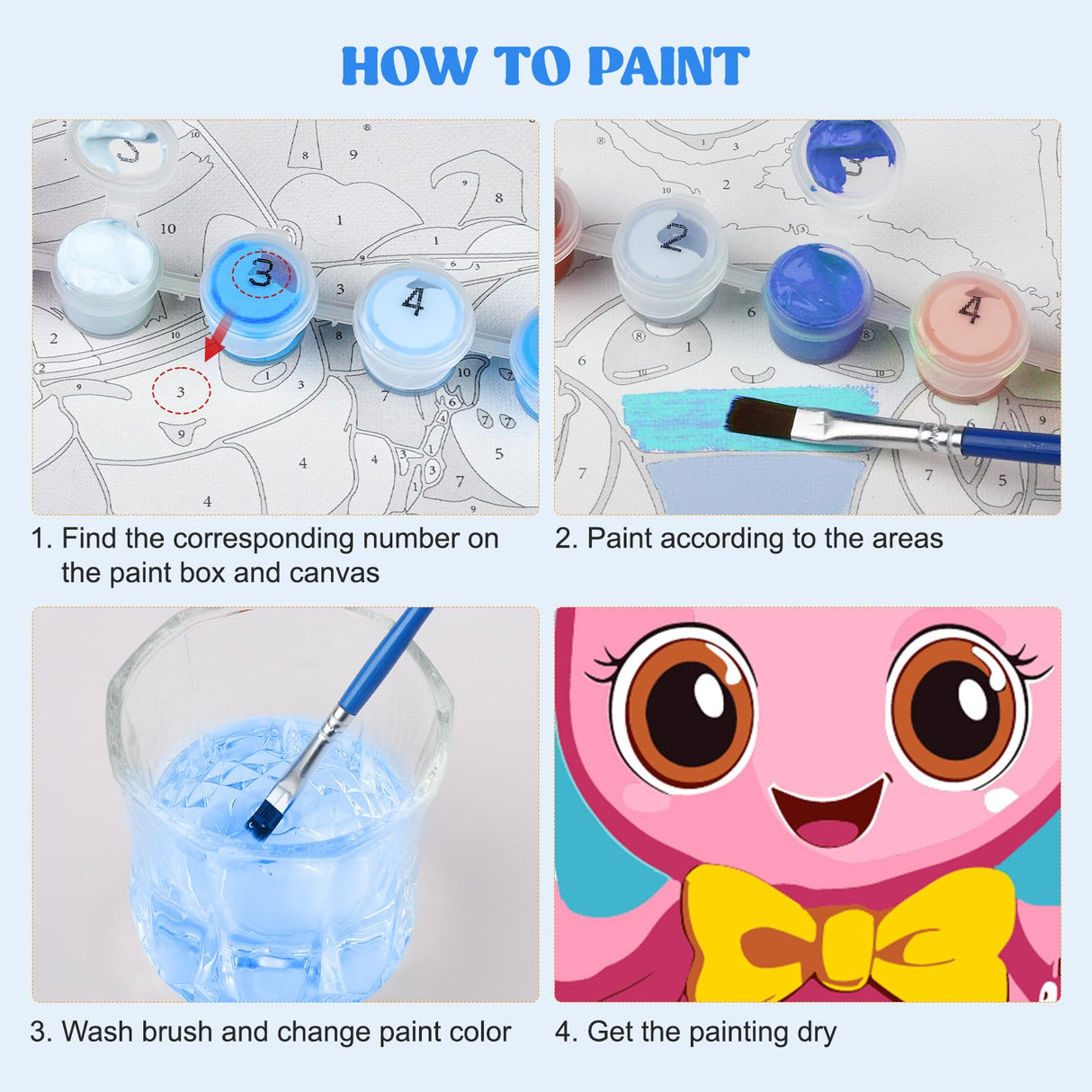 HOW TO PAINT

1. Find the corresponding number on the paint box and canvas

2. Paint according to the areas

3. Wash brush and change paint color

4. Get the painting dry