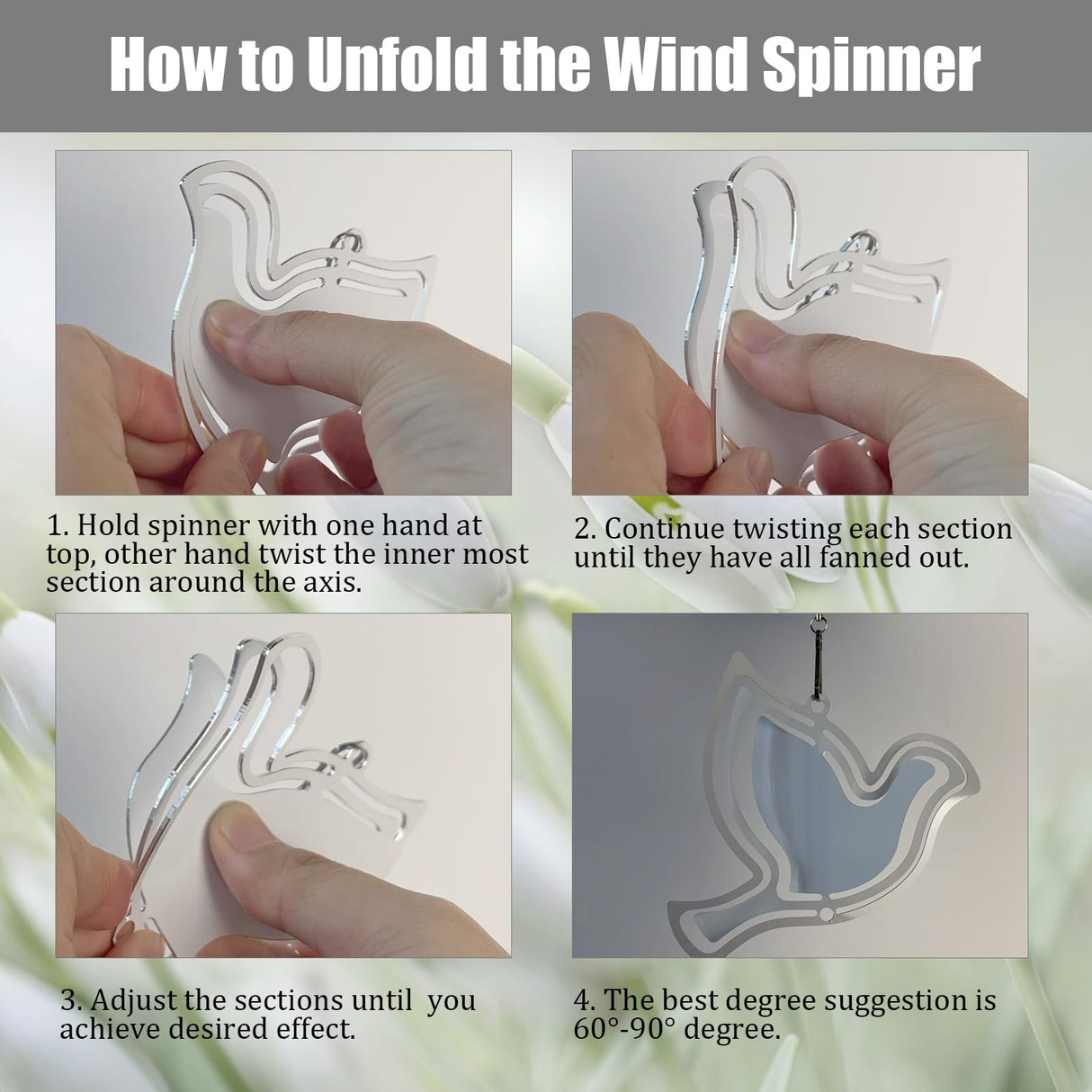 How to Unfold the Wind Spinner

1. Hold spinner with one hand at top, other hand twist the inner most section around the axis.

2. Continue twisting each section until they have all fanned out.

3. Adjust the sections until you achieve desired effect.

4. The best degree suggestion is 60°-90° degree.