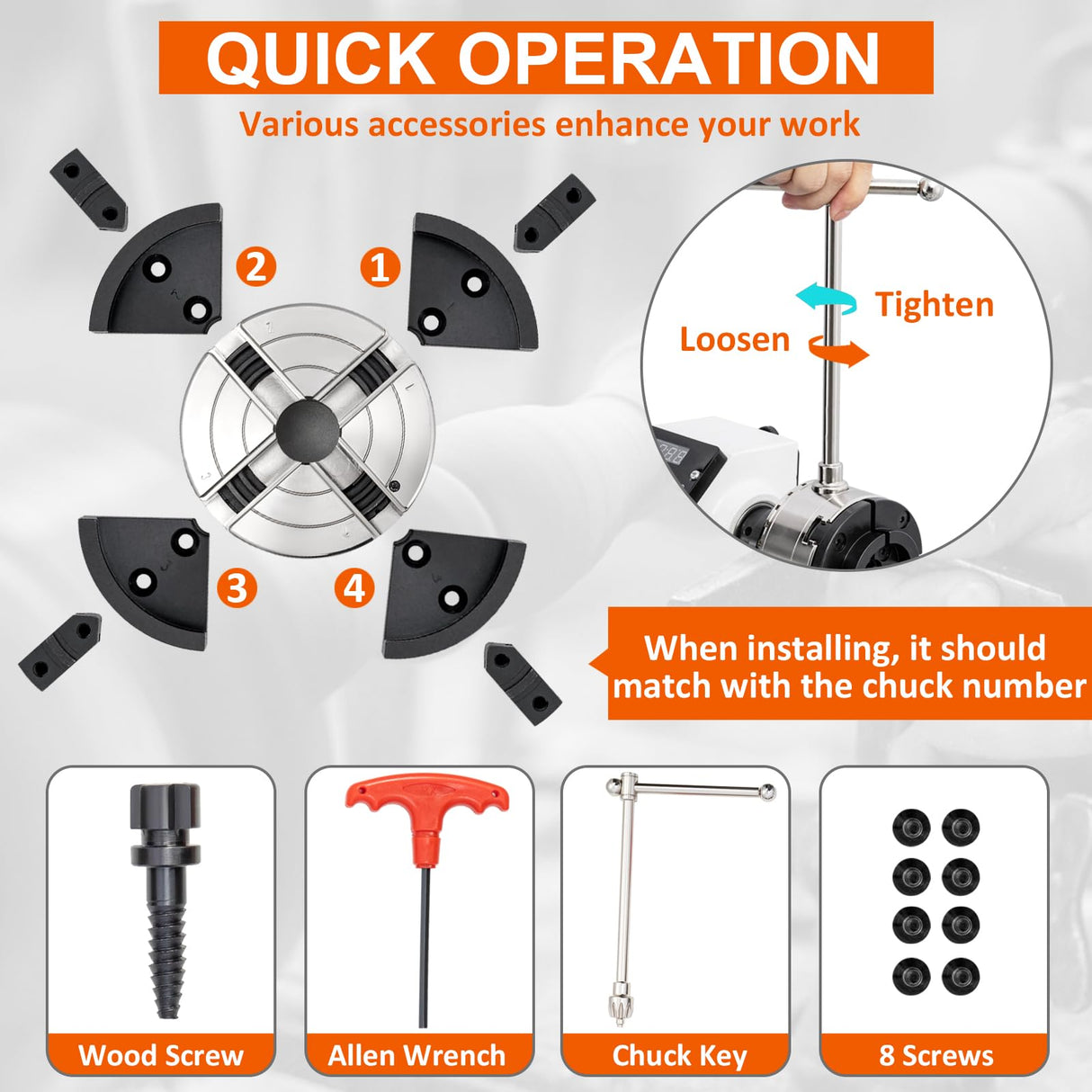 QUICK OPERATION

Various accessories enhance your work

2

1

3

4

Tighten

Loosen

When installing, it should match with the chuck number

Wood Screw

Allen Wrench

Chuck Key

8 Screws