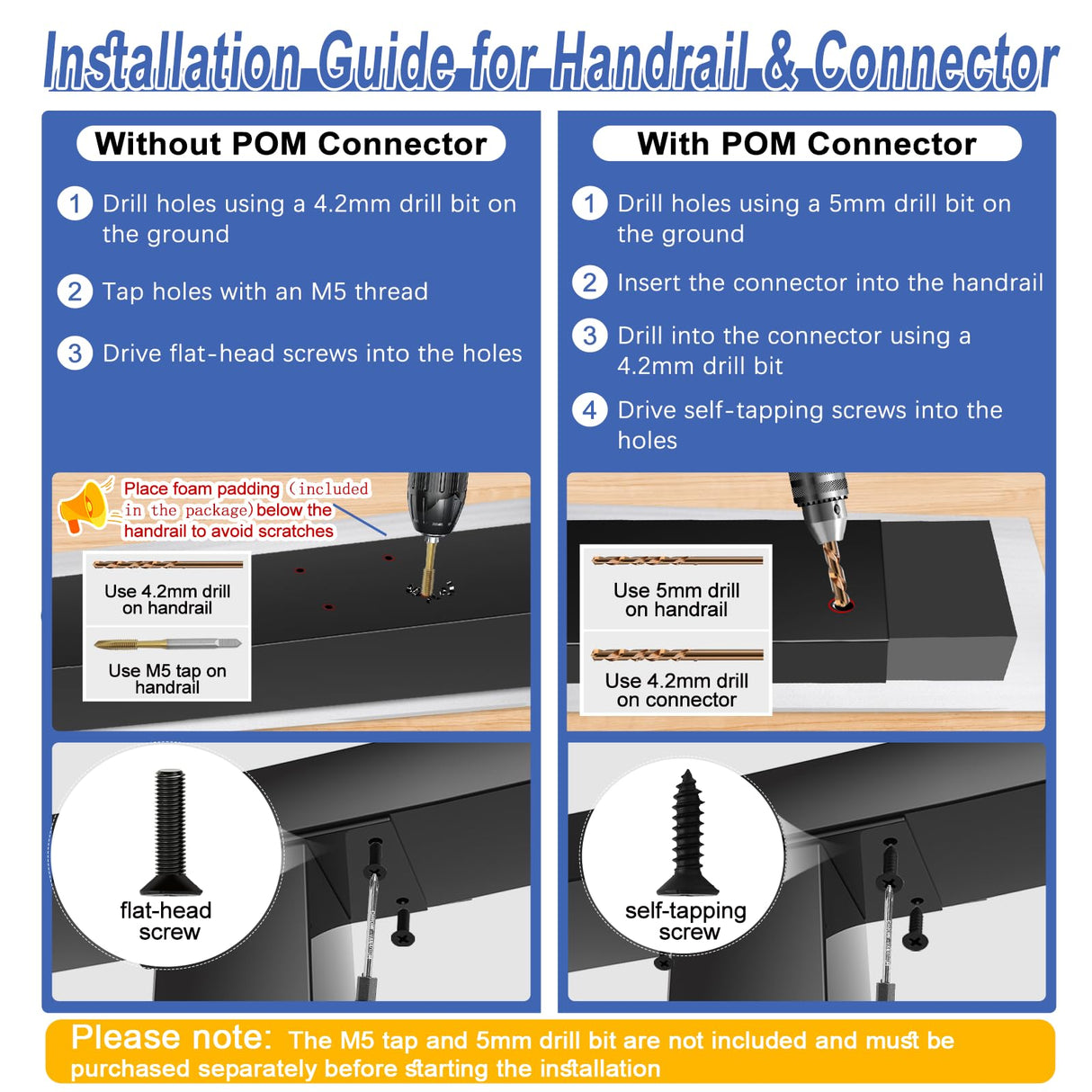 Installation Guide for Handrail & Connector

Without POM Connector

1 Drill holes using a 4.2mm drill bit on the ground

2 Tap holes with an M5 thread

3 Drive flat-head screws into the holes

Place foam padding (included in the package) below the handrail to avoid scratches

Use 4.2mm drill on handrail

Use M5 tap on handrail

flat-head screw

With POM Connector

1 Drill holes using a 5mm drill bit on the ground

2 Insert the connector into the handrail

3 Drill into the connector using a 4.2mm drill bit

4 Drive self-tapping screws into the holes

Use 5mm drill on handrail

Use 4.2mm drill on connector

self-tapping screw

Please note: The M5 tap and 5mm drill bit are not included and must be purchased separately before starting the installation