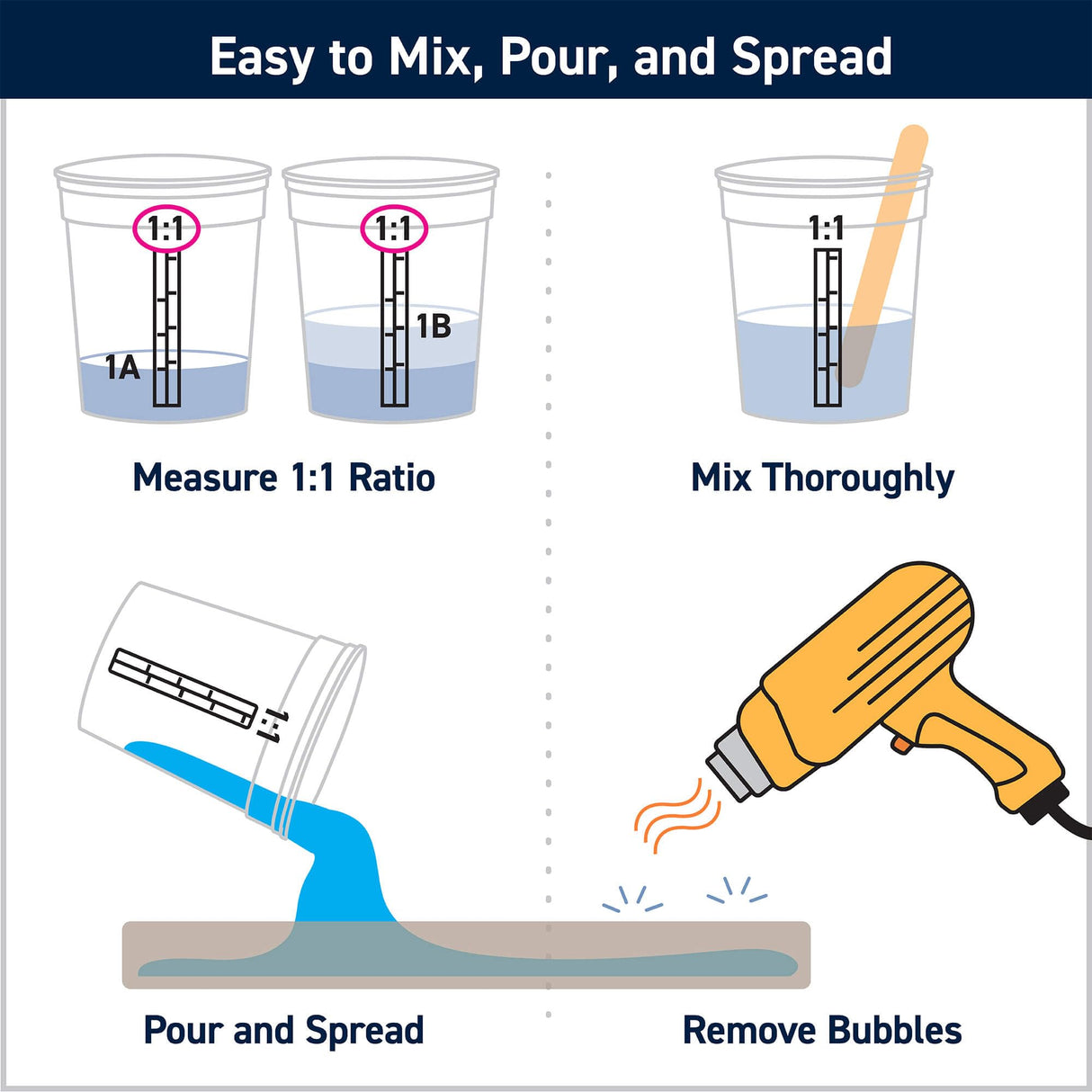 Easy to Mix, Pour, and Spread

1:1
1A
1:1
1B
Measure 1:1 Ratio

1:1
Mix Thoroughly

1:1
Pour and Spread

Remove Bubbles