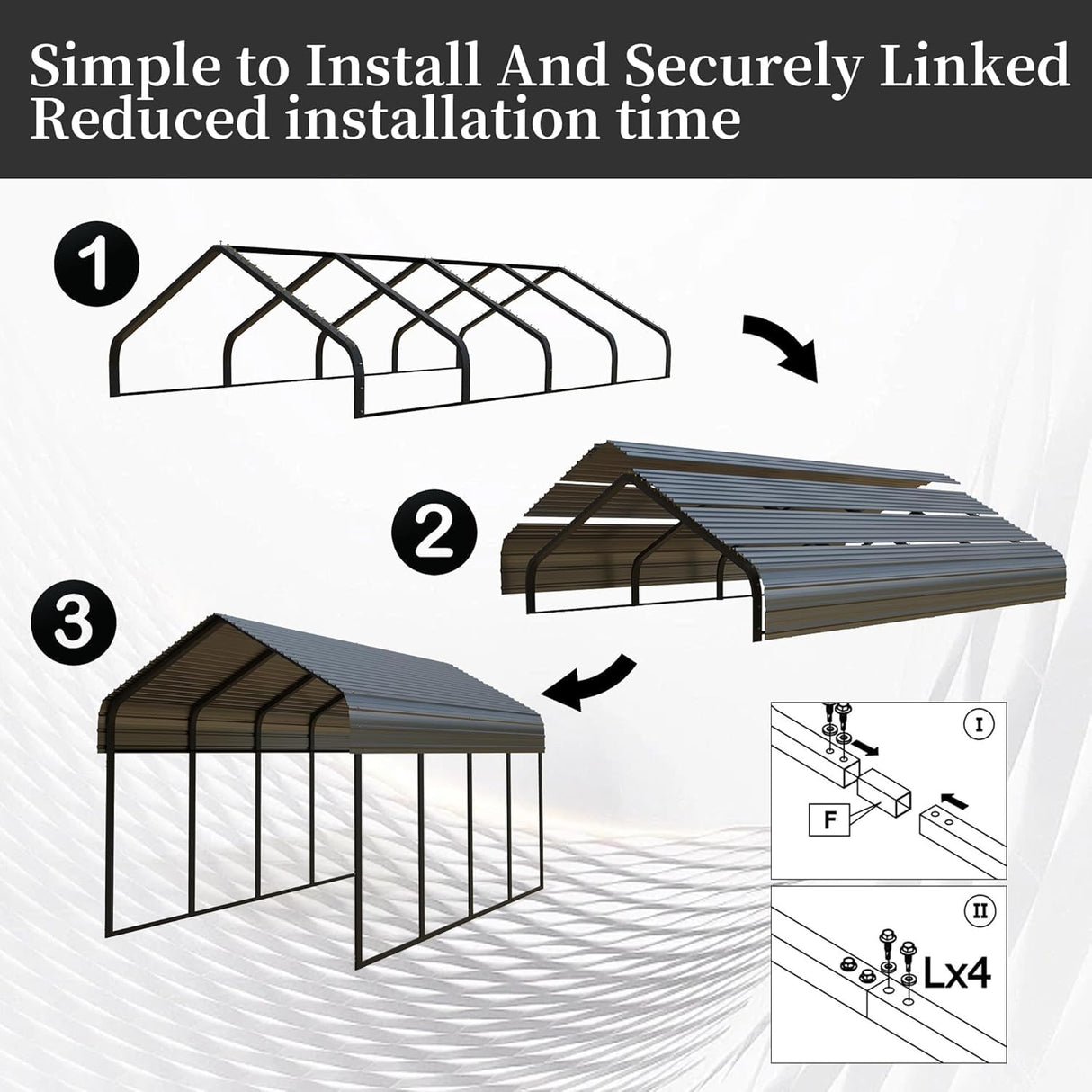 Simple to Install And Securely Linked
Reduced installation time

1

2

3

I

F

II

Lx4