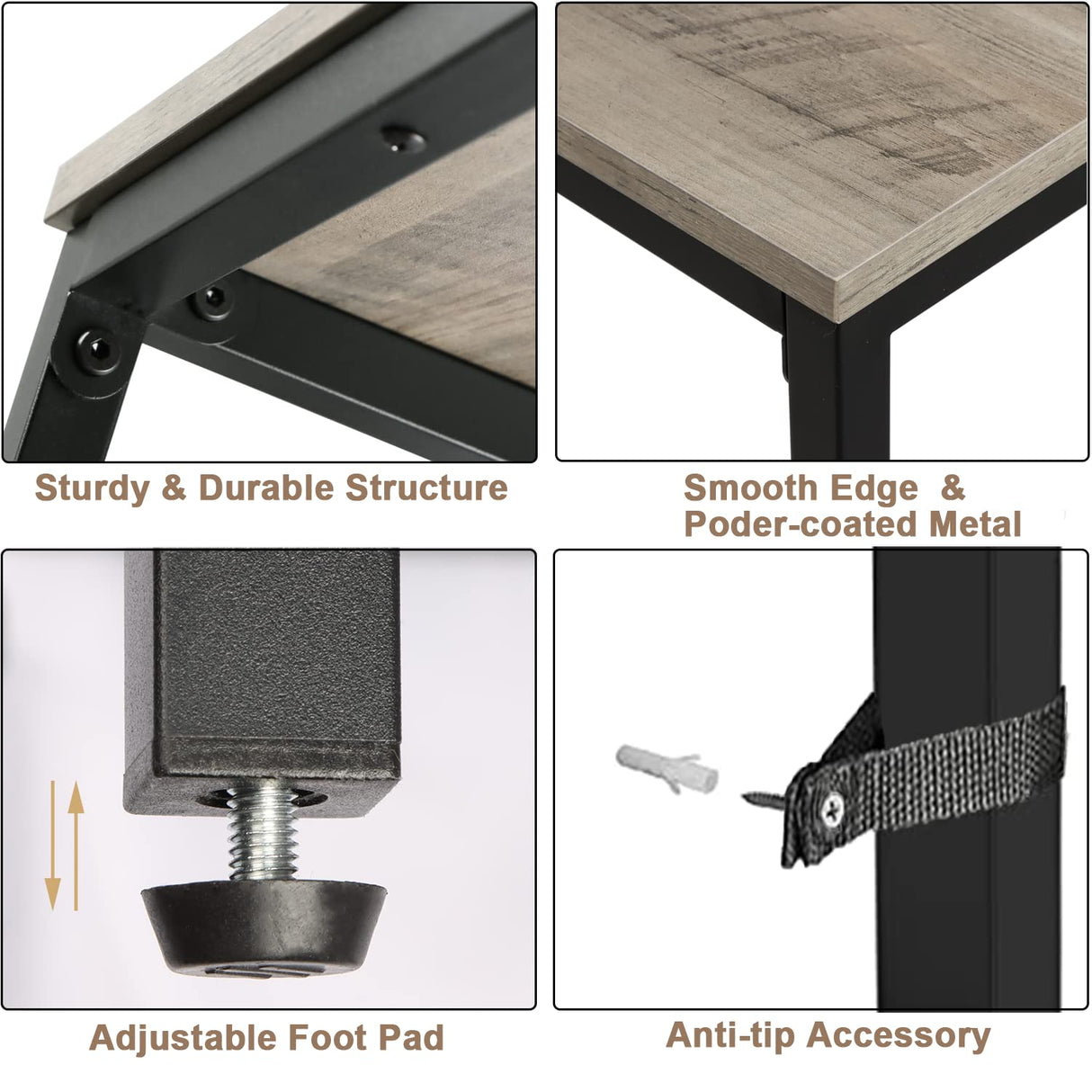 Sturdy & Durable Structure

Smooth Edge &
Poder-coated Metal

Adjustable Foot Pad

Anti-tip Accessory