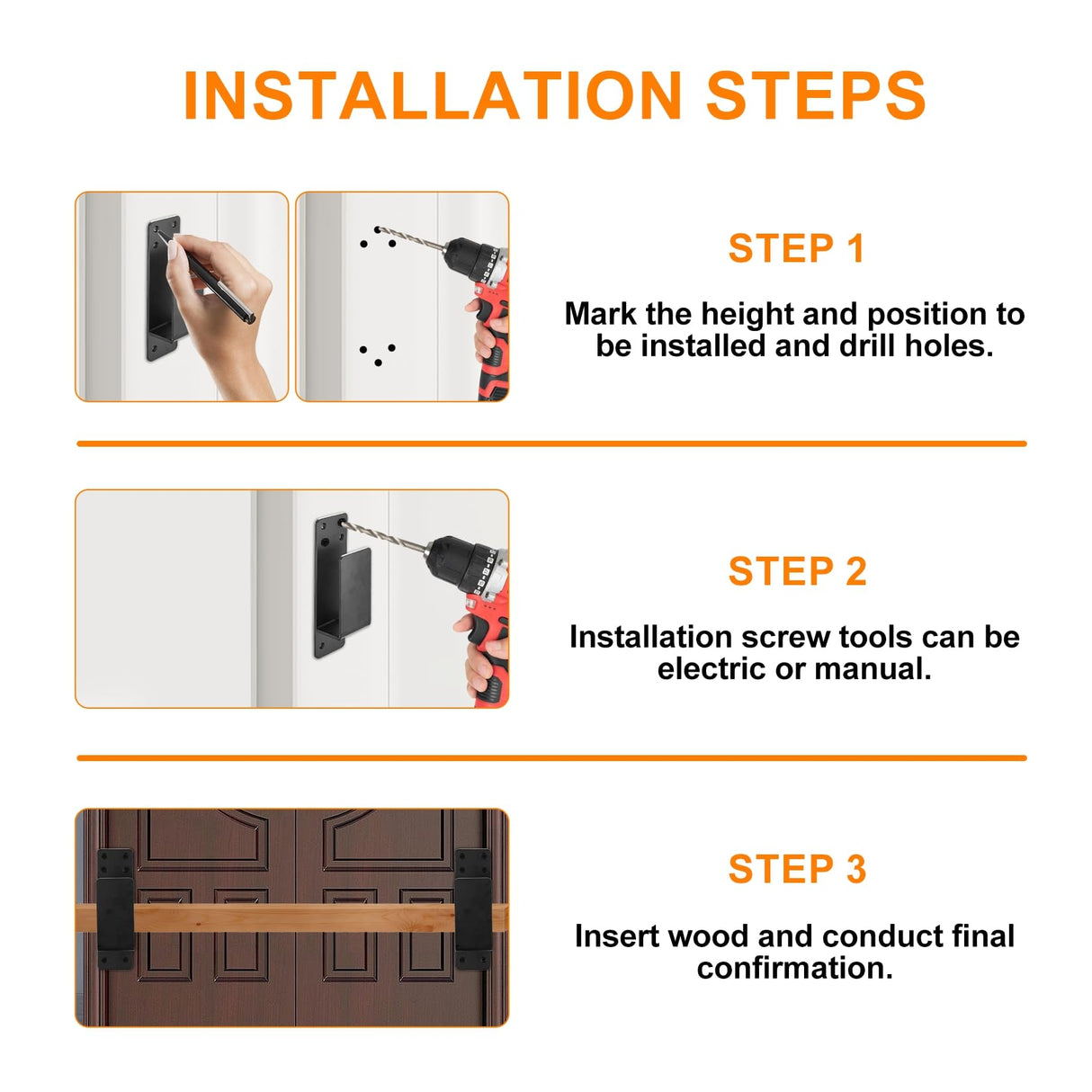 INSTALLATION STEPS

STEP 1

Mark the height and position to be installed and drill holes.

STEP 2

Installation screw tools can be electric or manual.

STEP 3

Insert wood and conduct final confirmation.