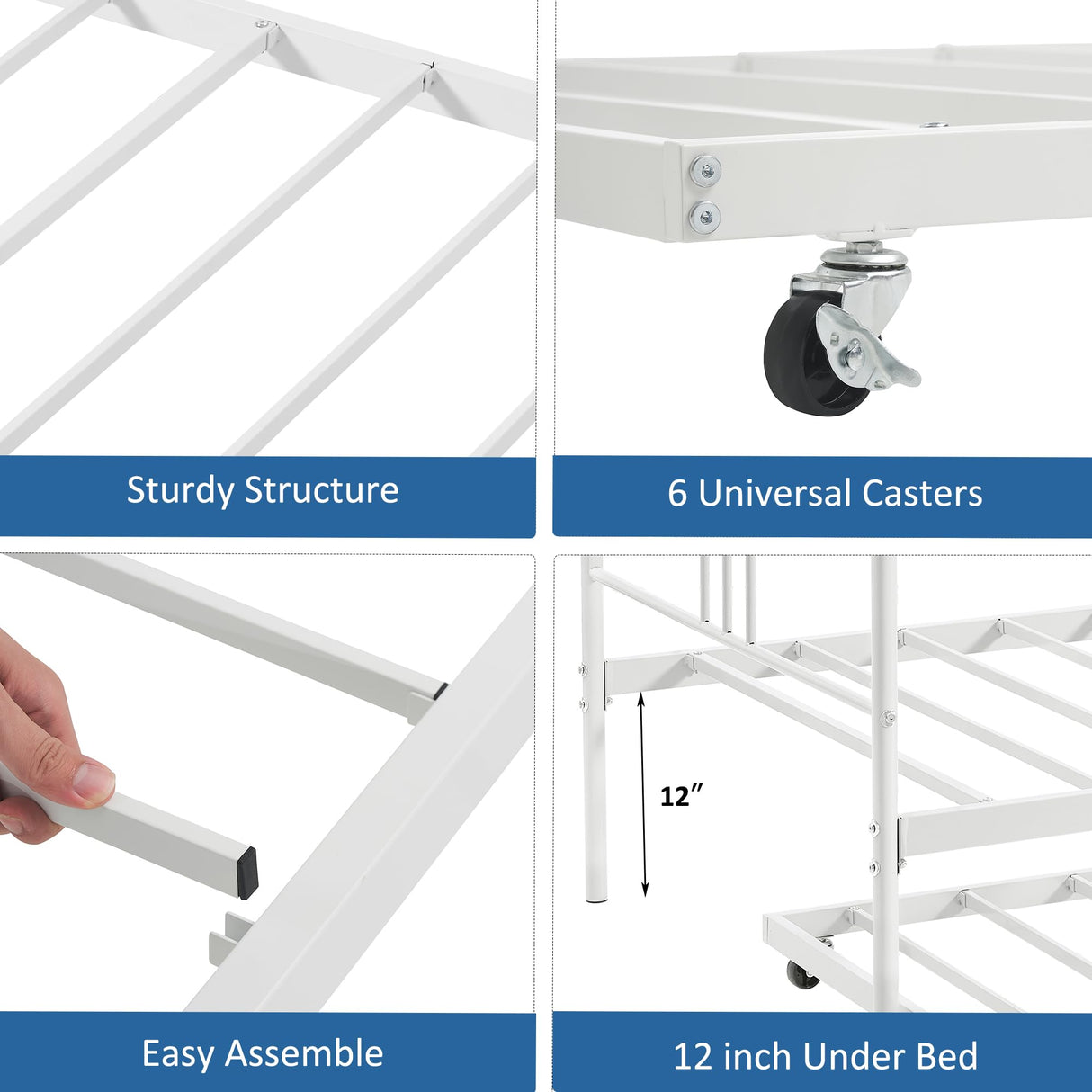 Sturdy Structure

6 Universal Casters

Easy Assemble

12″

12 inch Under Bed