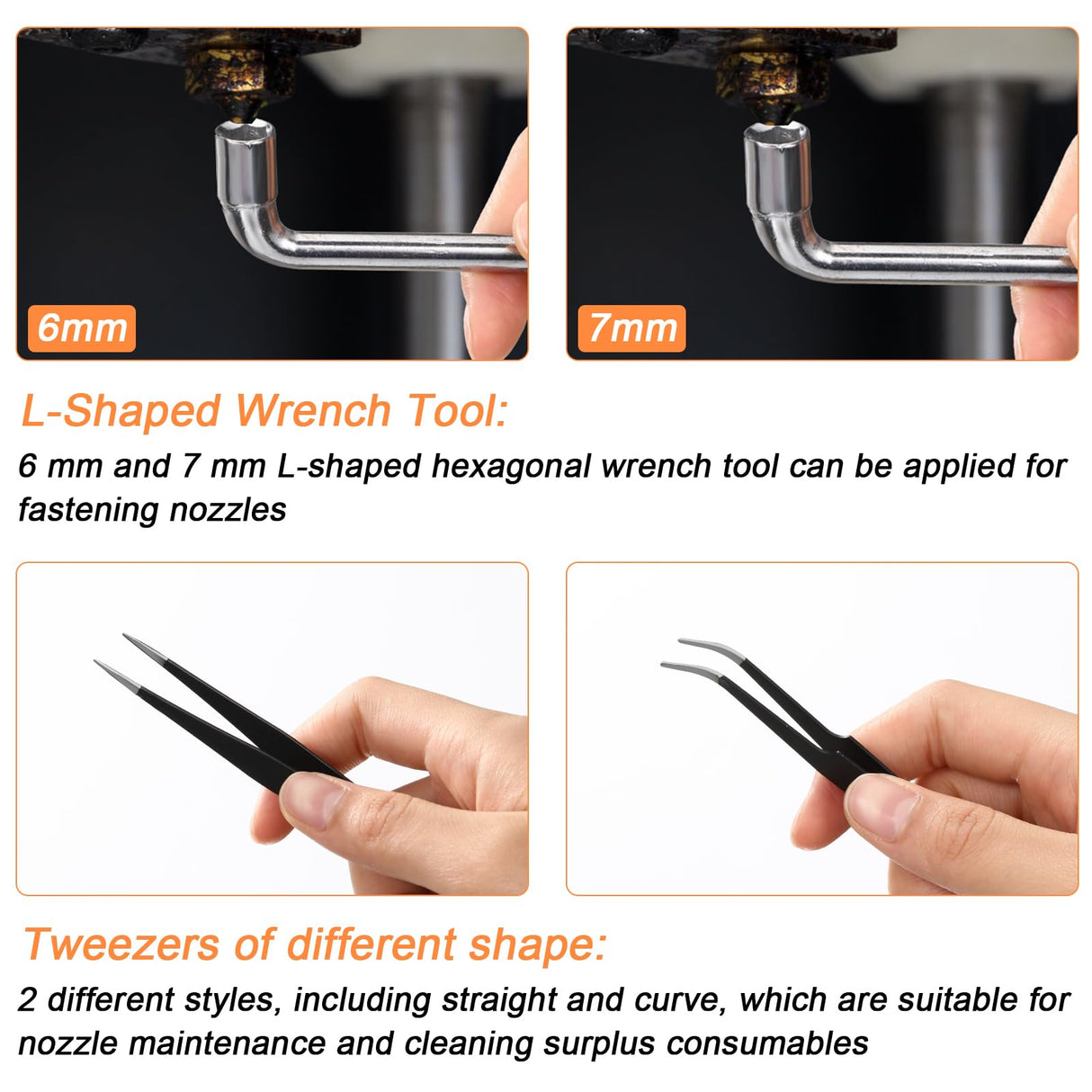 6mm

7mm

L-Shaped Wrench Tool:

6 mm and 7 mm L-shaped hexagonal wrench tool can be applied for fastening nozzles

Tweezers of different shape:

2 different styles, including straight and curve, which are suitable for nozzle maintenance and cleaning surplus consumables