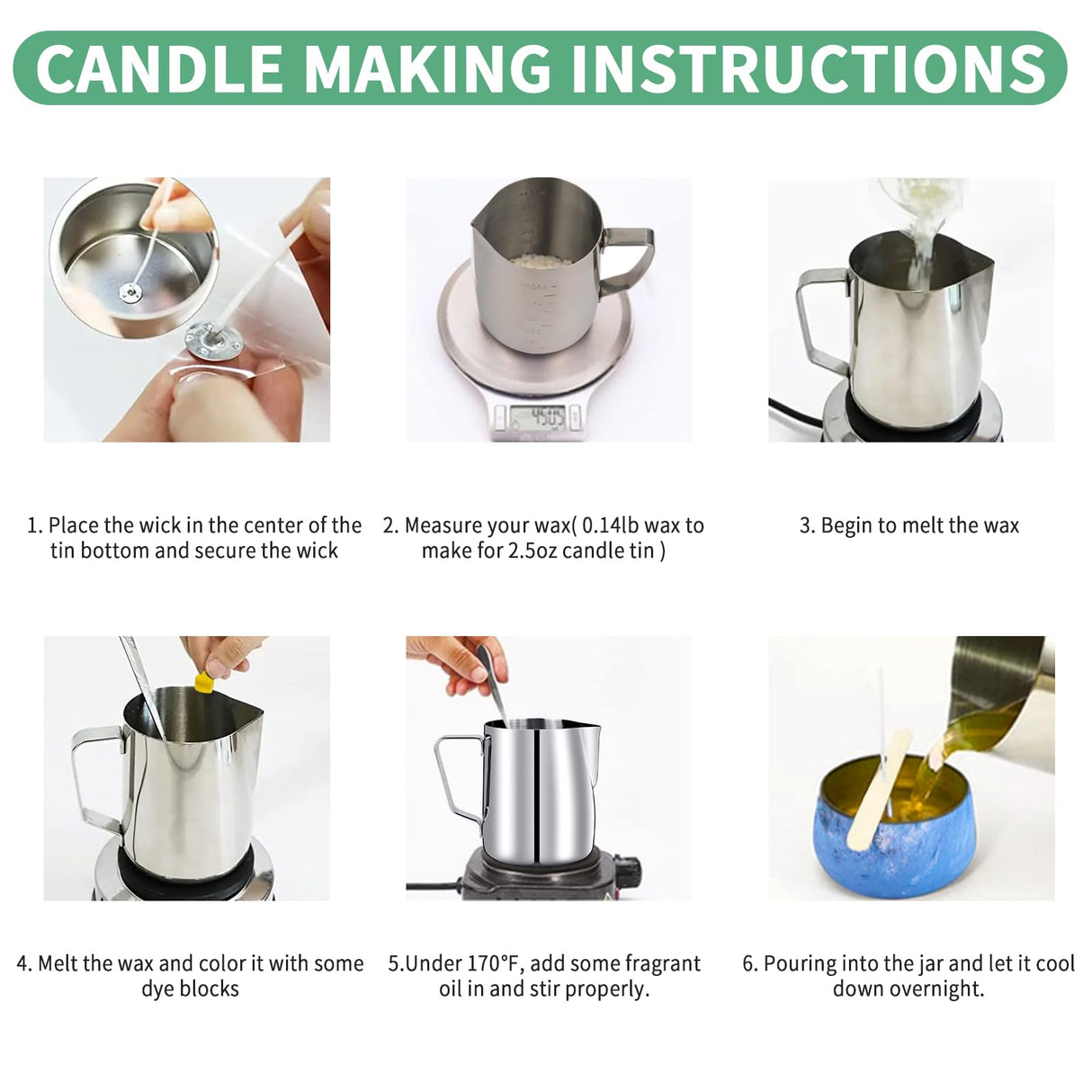 CANDLE MAKING INSTRUCTIONS

1. Place the wick in the center of the tin bottom and secure the wick

2. Measure your wax( 0.14lb wax to make for 2.5oz candle tin )

3. Begin to melt the wax

4. Melt the wax and color it with some dye blocks

5.Under 170°F, add some fragrant oil in and stir properly.

6. Pouring into the jar and let it cool down overnight.