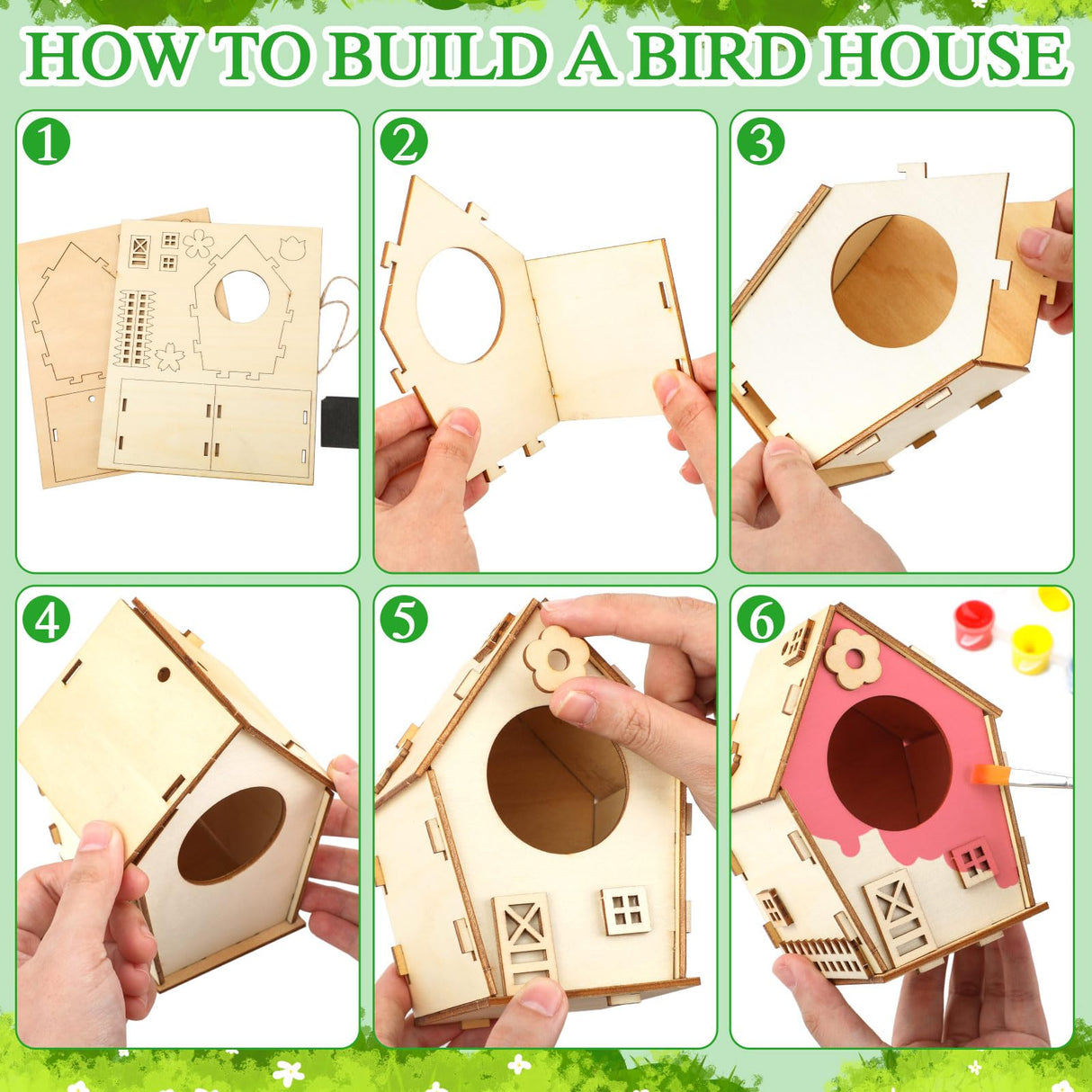 HOW TO BUILD A BIRD HOUSE

1

2

3

4

5

6